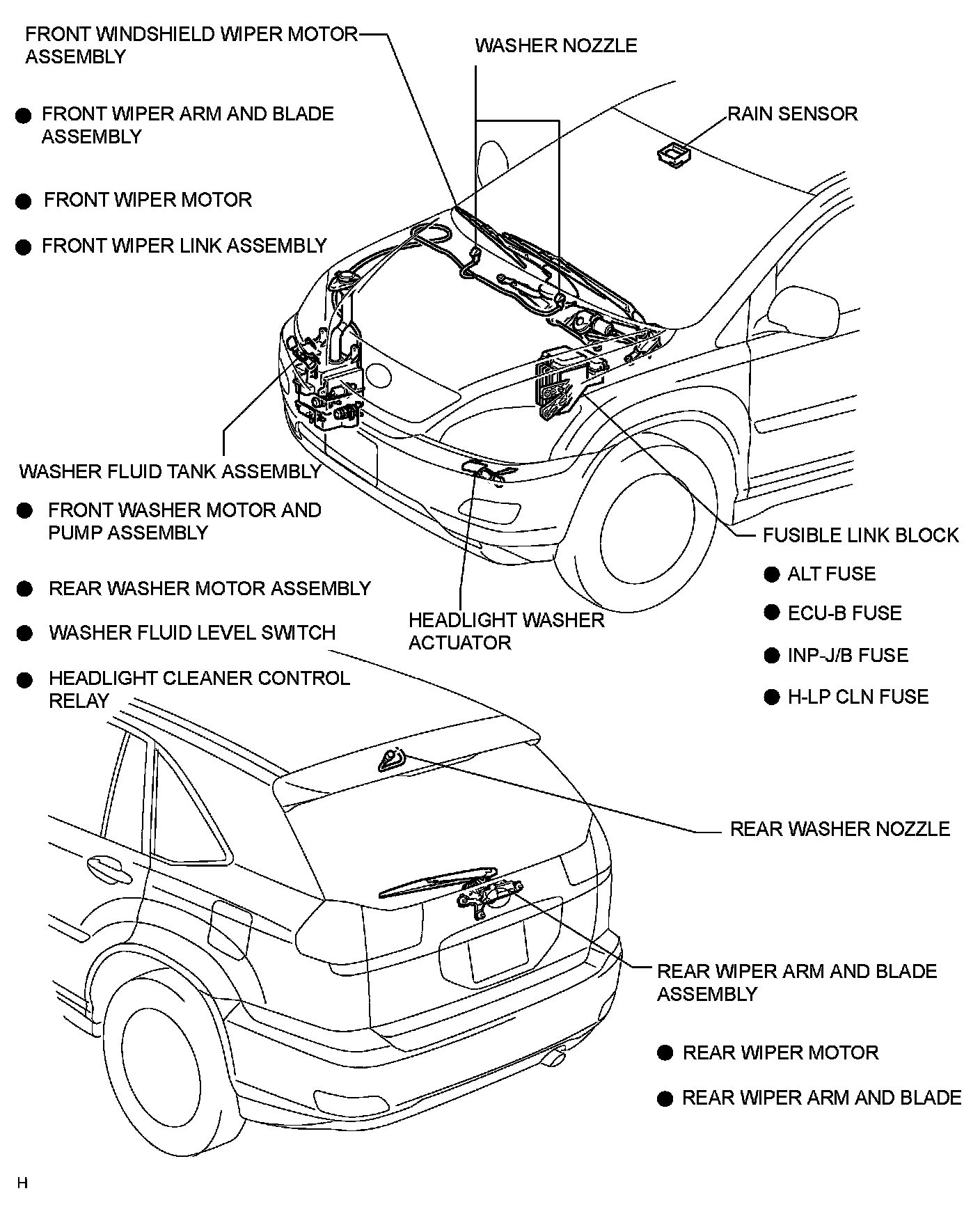 FRONT WINDSHIELD WIPER MOTOR ASSEMBLY

● FRONT WIPER ARM AND BLADE ASSEMBLY

● FRONT WIPER MOTOR

● FRONT WIPER LINK ASSEMBLY

WASHER NOZZLE

RAIN SENSOR

WASHER FLUID TANK ASSEMBLY

● FRONT WASHER MOTOR AND PUMP ASSEMBLY

● REAR WASHER MOTOR ASSEMBLY

● WASHER FLUID LEVEL SWITCH

● HEADLIGHT CLEANER CONTROL RELAY

HEADLIGHT WASHER ACTUATOR

FUSIBLE LINK BLOCK

● ALT FUSE

● ECU-B FUSE

● INP-J/B FUSE

● H-LP CLN FUSE

REAR WASHER NOZZLE

REAR WIPER ARM AND BLADE ASSEMBLY

● REAR WIPER MOTOR

● REAR WIPER ARM AND BLADE

H