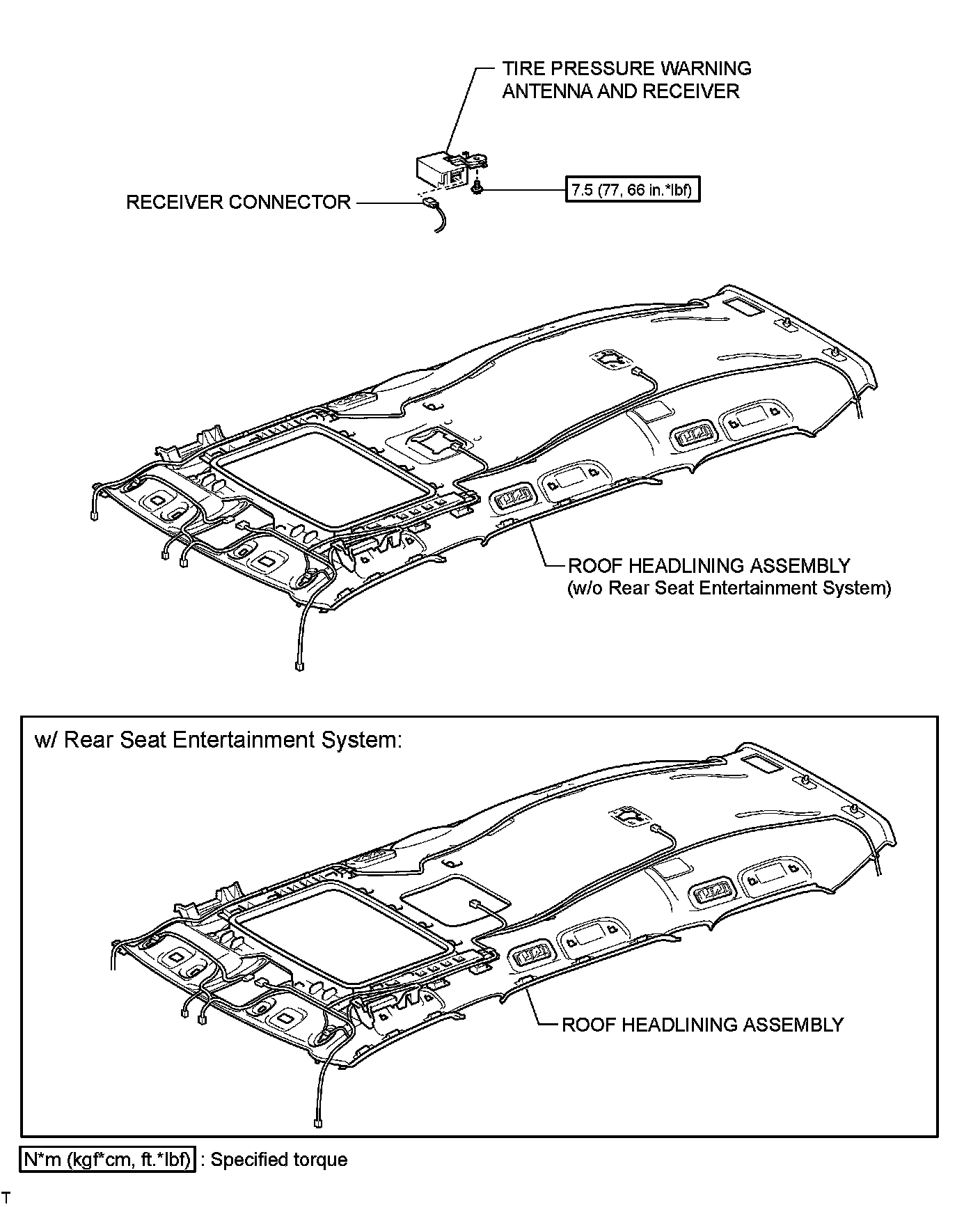 TIRE PRESSURE WARNING ANTENNA AND RECEIVER

RECEIVER CONNECTOR

7.5 (77, 66 in.*lbf)

ROOF HEADLINING ASSEMBLY (w/o Rear Seat Entertainment System)

w/ Rear Seat Entertainment System:

ROOF HEADLINING ASSEMBLY

N*m (kgf*cm, ft.*lbf) : Specified torque

T