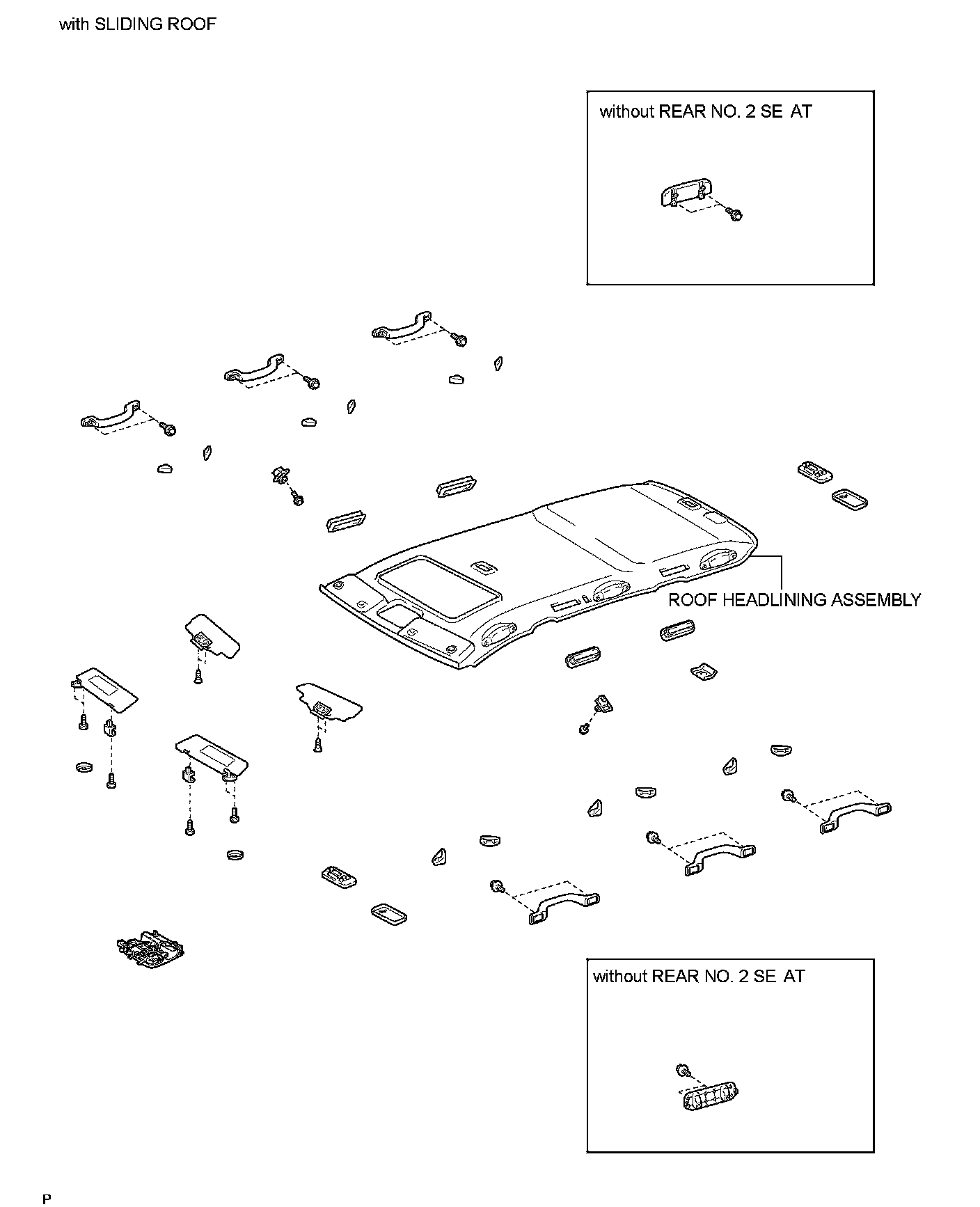 with SLIDING ROOF

without REAR NO. 2 SE AT

ROOF HEADLINING ASSEMBLY

without REAR NO. 2 SE AT

P