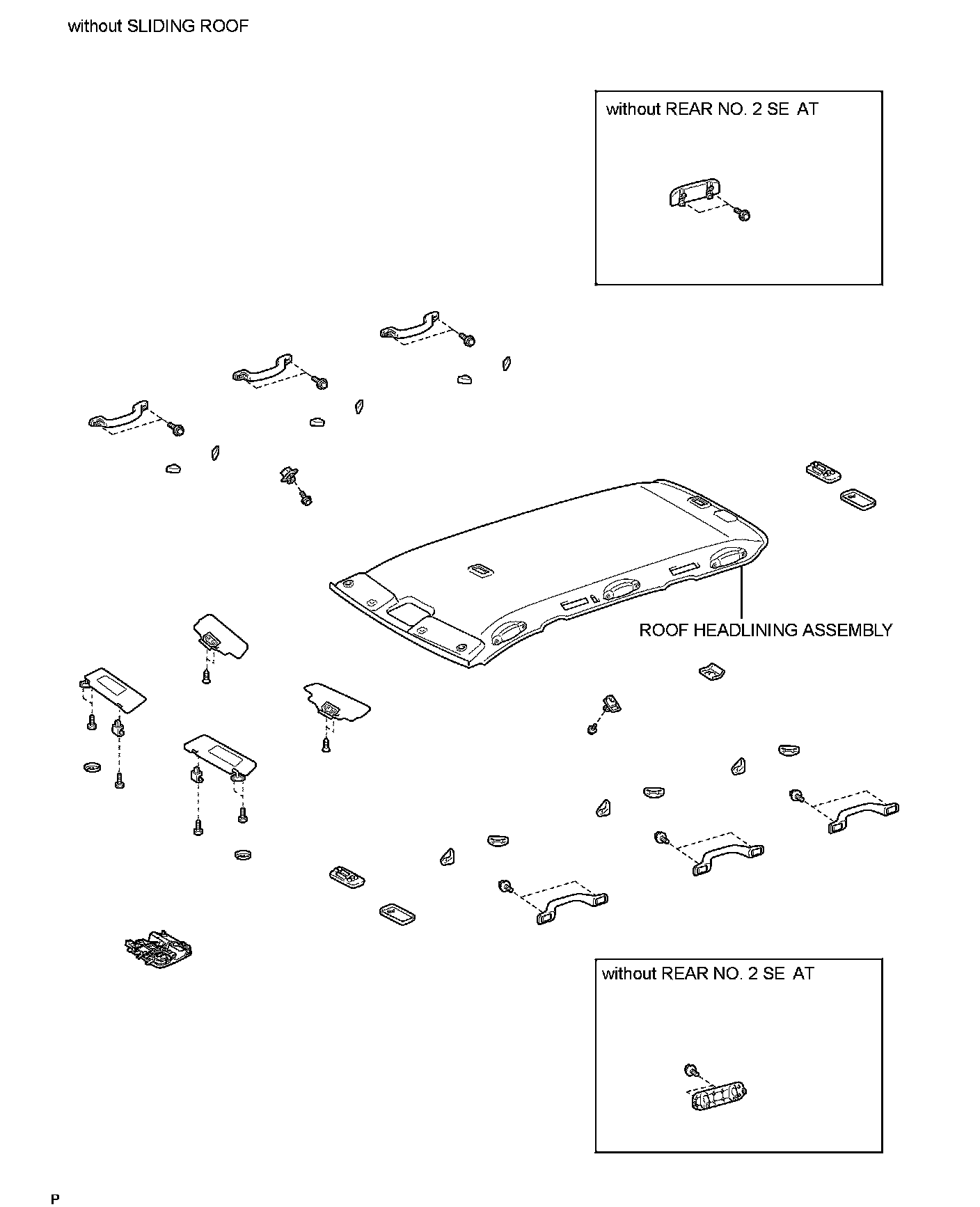 without SLIDING ROOF

without REAR NO. 2 SE AT

ROOF HEADLINING ASSEMBLY

without REAR NO. 2 SE AT

P