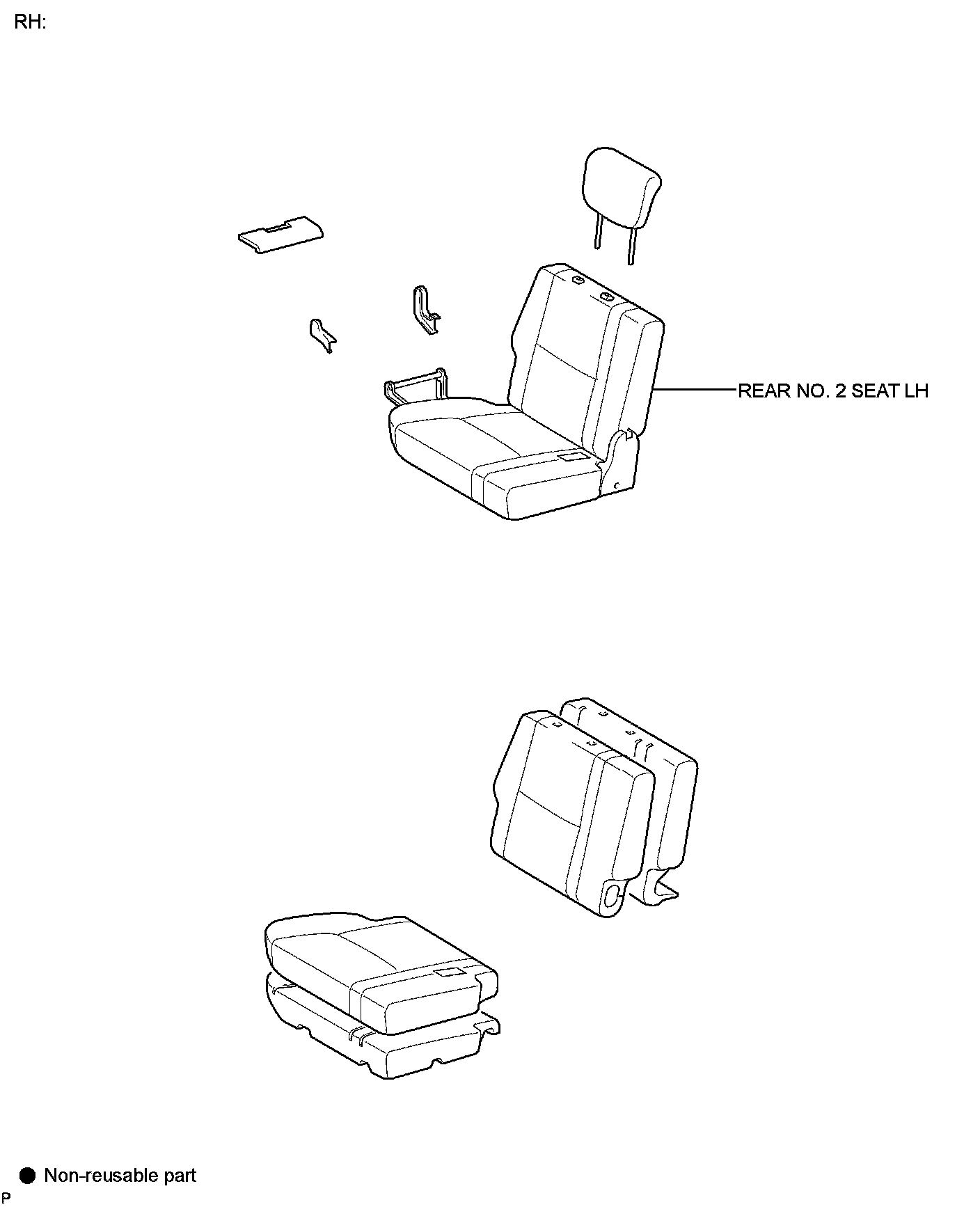 RH:

REAR NO. 2 SEAT LH

● Non-reusable part

P