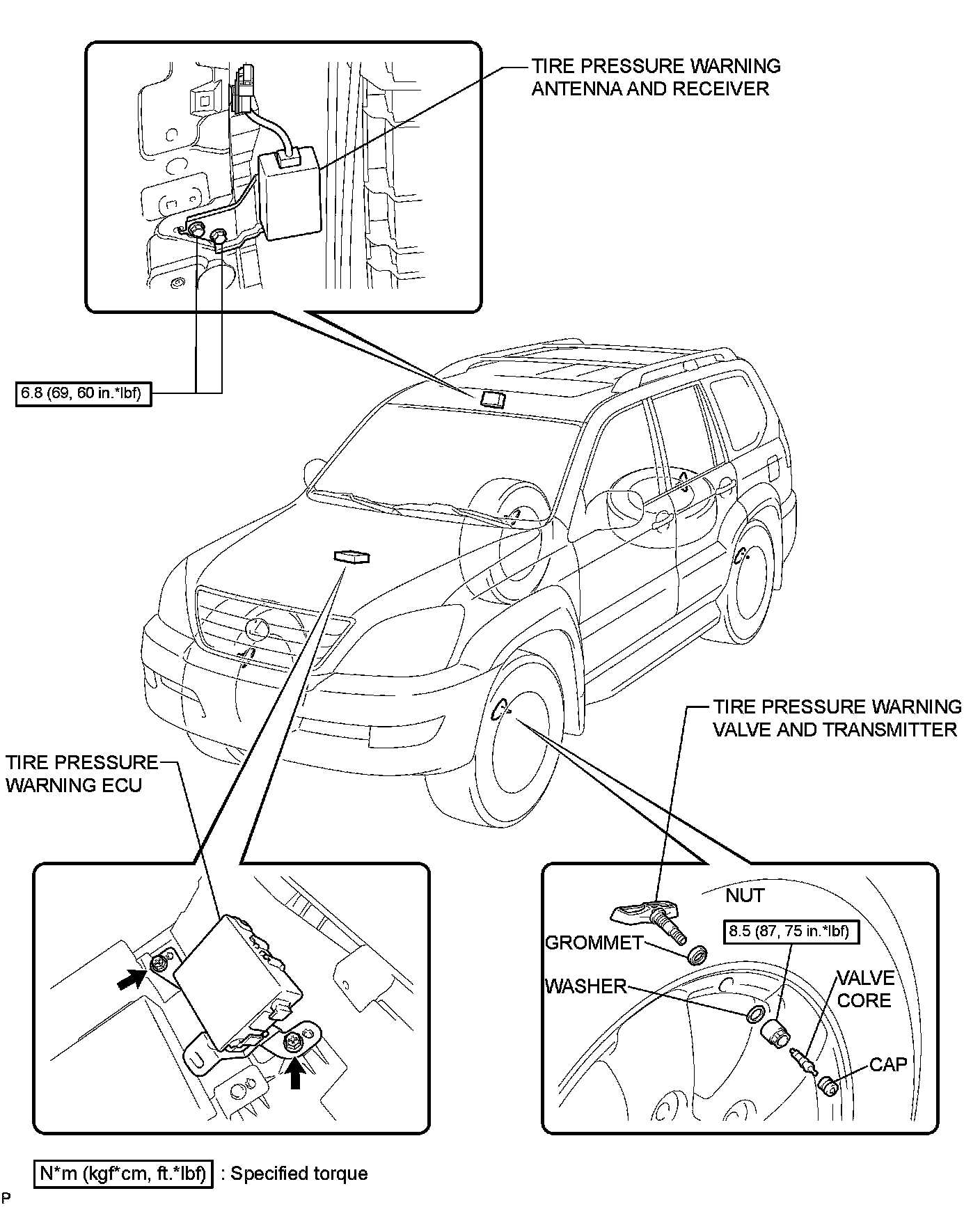 TIRE PRESSURE WARNING ANTENNA AND RECEIVER

6.8 (69, 60 in.*lbf)

TIRE PRESSURE WARNING VALVE AND TRANSMITTER

TIRE PRESSURE WARNING ECU

NUT

8.5 (87, 75 in.*lbf)

GROMMET

WASHER

VALVE CORE

CAP

N*m (kgf*cm, ft.*lbf) : Specified torque

P