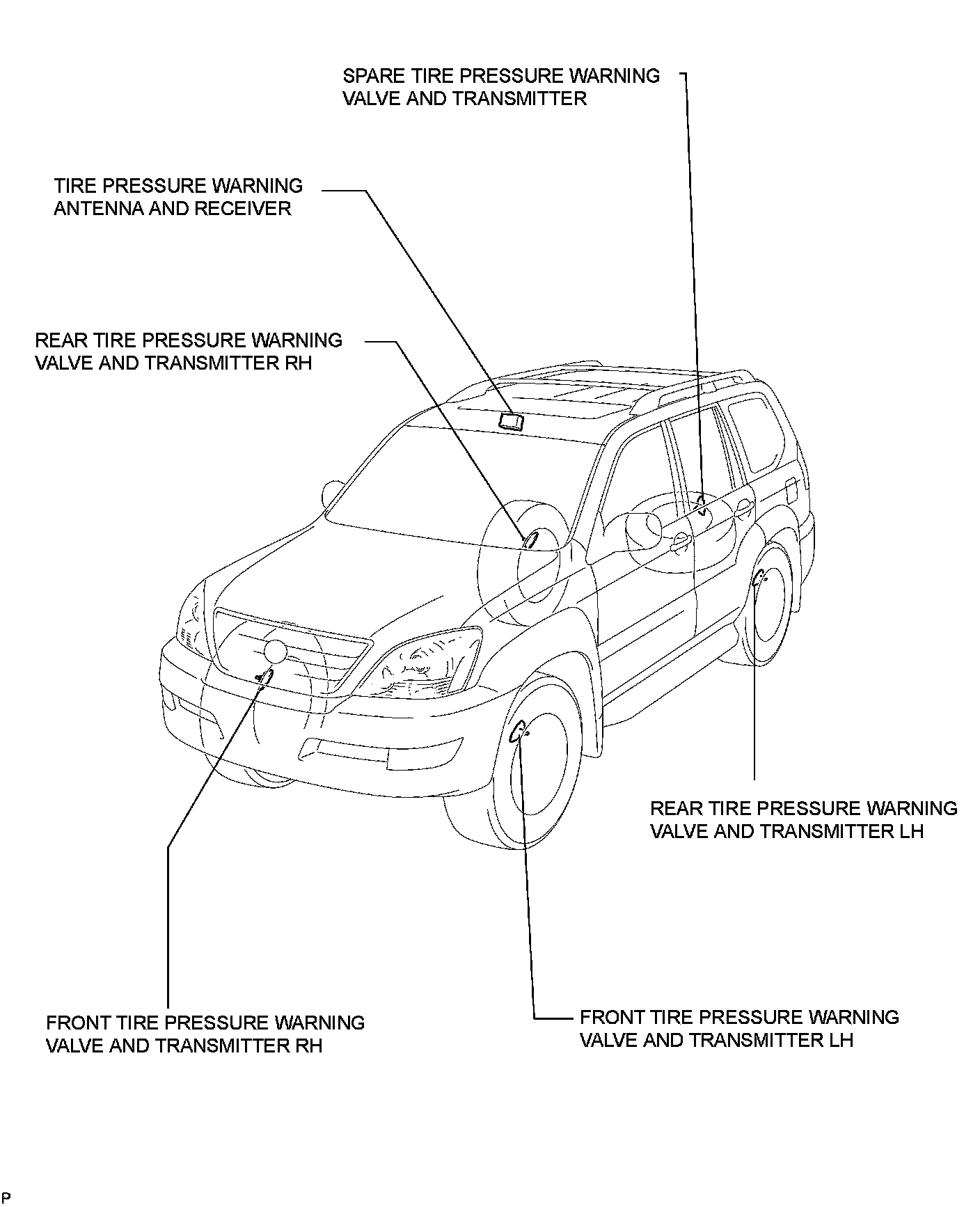 SPARE TIRE PRESSURE WARNING VALVE AND TRANSMITTER

TIRE PRESSURE WARNING ANTENNA AND RECEIVER

REAR TIRE PRESSURE WARNING VALVE AND TRANSMITTER RH

REAR TIRE PRESSURE WARNING VALVE AND TRANSMITTER LH

FRONT TIRE PRESSURE WARNING VALVE AND TRANSMITTER RH

FRONT TIRE PRESSURE WARNING VALVE AND TRANSMITTER LH

P