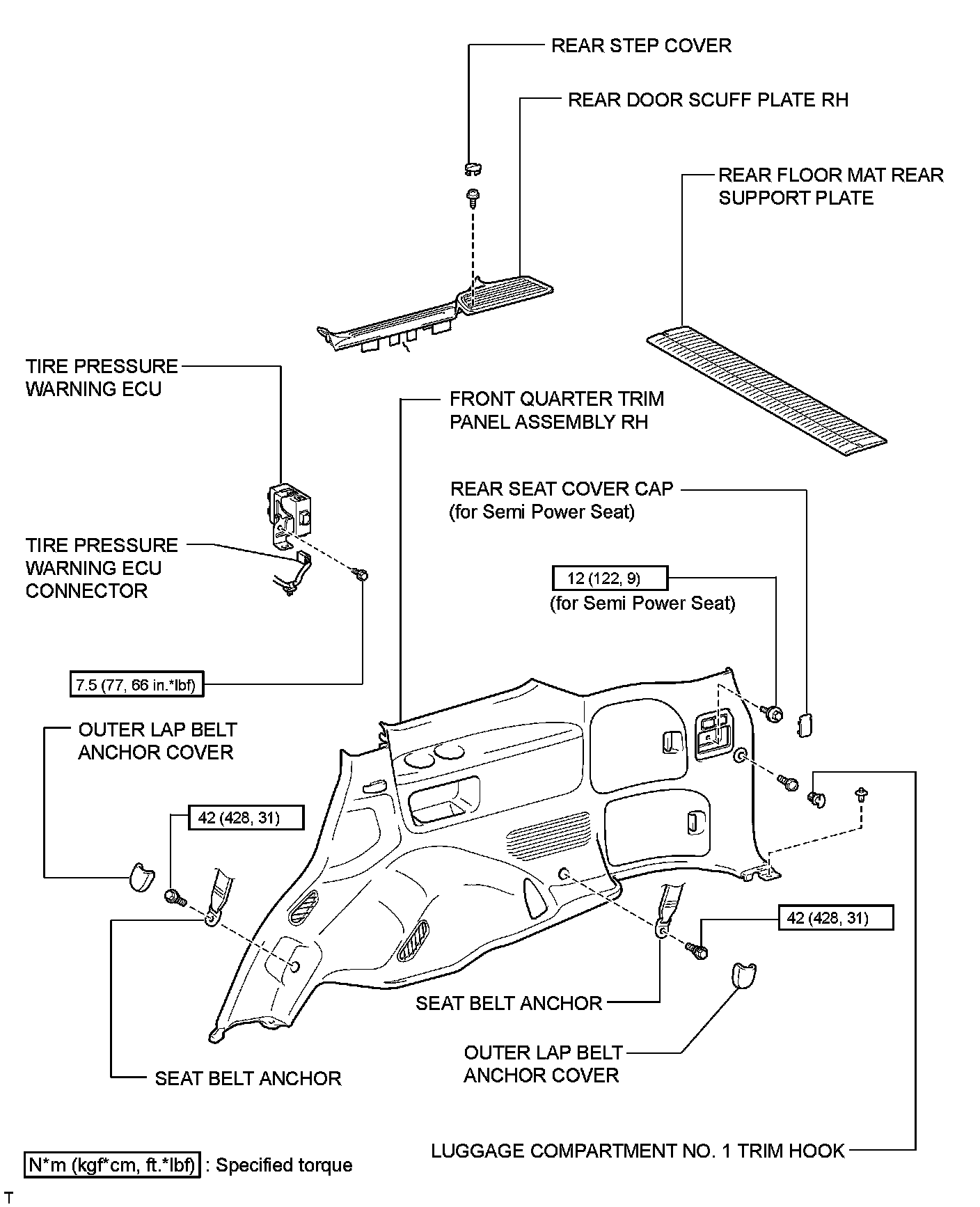 REAR STEP COVER

REAR DOOR SCUFF PLATE RH

REAR FLOOR MAT REAR SUPPORT PLATE

TIRE PRESSURE WARNING ECU

FRONT QUARTER TRIM PANEL ASSEMBLY RH

REAR SEAT COVER CAP (for Semi Power Seat)

TIRE PRESSURE WARNING ECU CONNECTOR

12 (122, 9)
(for Semi Power Seat)

7.5 (77, 66 in.*lbf)

OUTER LAP BELT ANCHOR COVER

42 (428, 31)

42 (428, 31)

SEAT BELT ANCHOR

OUTER LAP BELT ANCHOR COVER

SEAT BELT ANCHOR

LUGGAGE COMPARTMENT NO. 1 TRIM HOOK

N*m (kgf*cm, ft.*lbf) : Specified torque

T