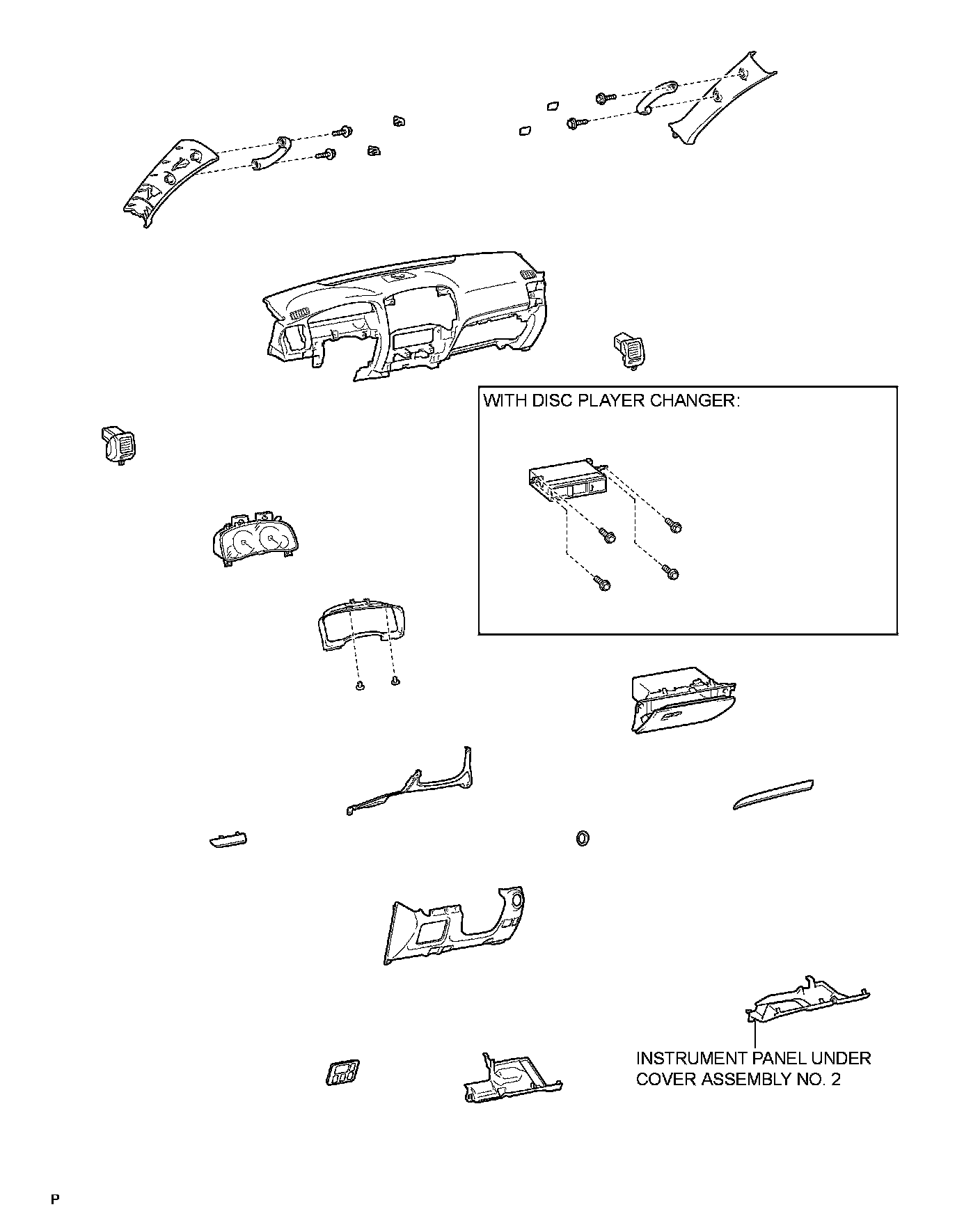 WITH DISC PLAYER CHANGER:

INSTRUMENT PANEL UNDER COVER ASSEMBLY NO. 2

P