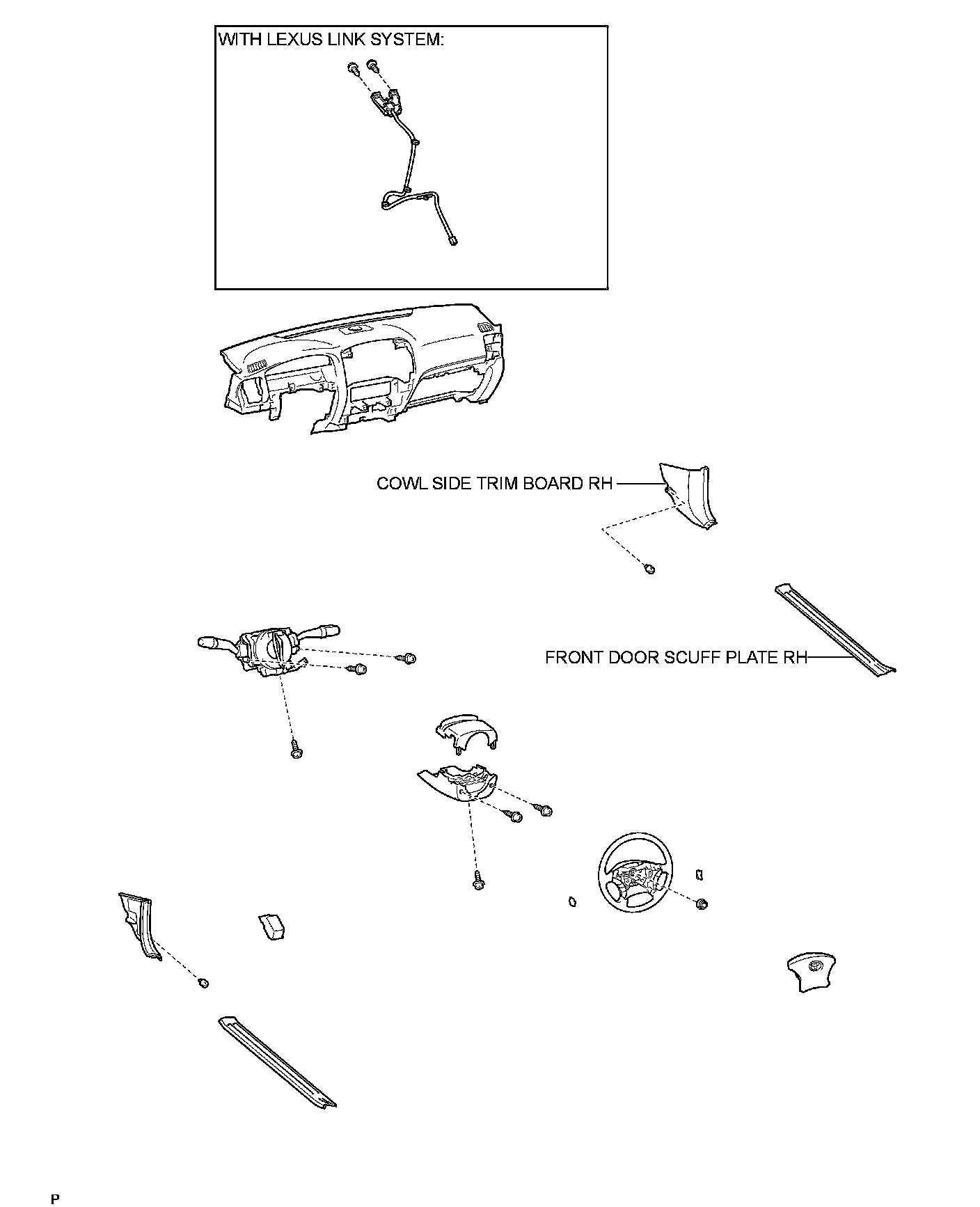 WITH LEXUS LINK SYSTEM:

COWL SIDE TRIM BOARD RH

FRONT DOOR SCUFF PLATE RH

P