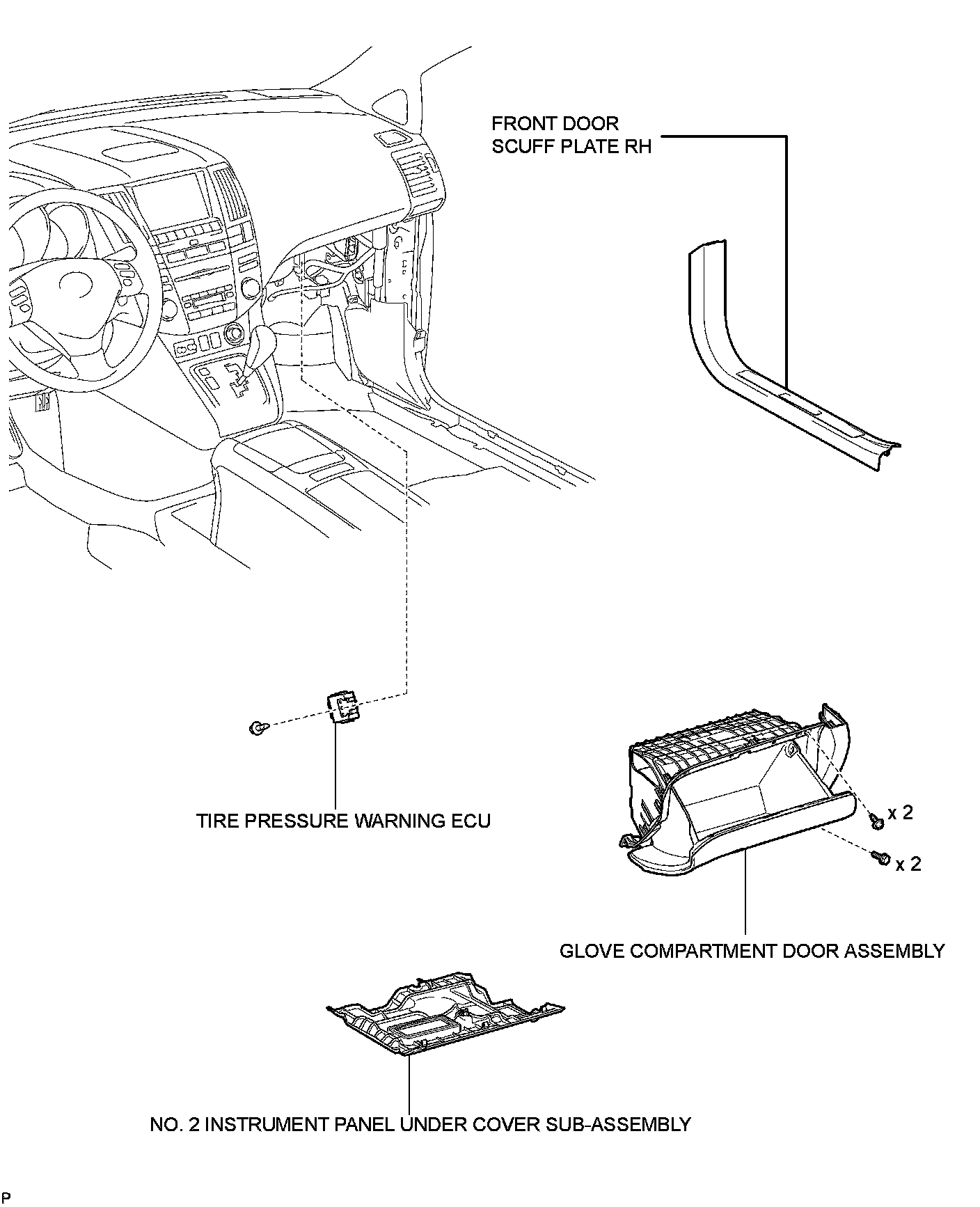 FRONT DOOR SCUFF PLATE RH

TIRE PRESSURE WARNING ECU

x 2

x 2

GLOVE COMPARTMENT DOOR ASSEMBLY

NO. 2 INSTRUMENT PANEL UNDER COVER SUB-ASSEMBLY

P