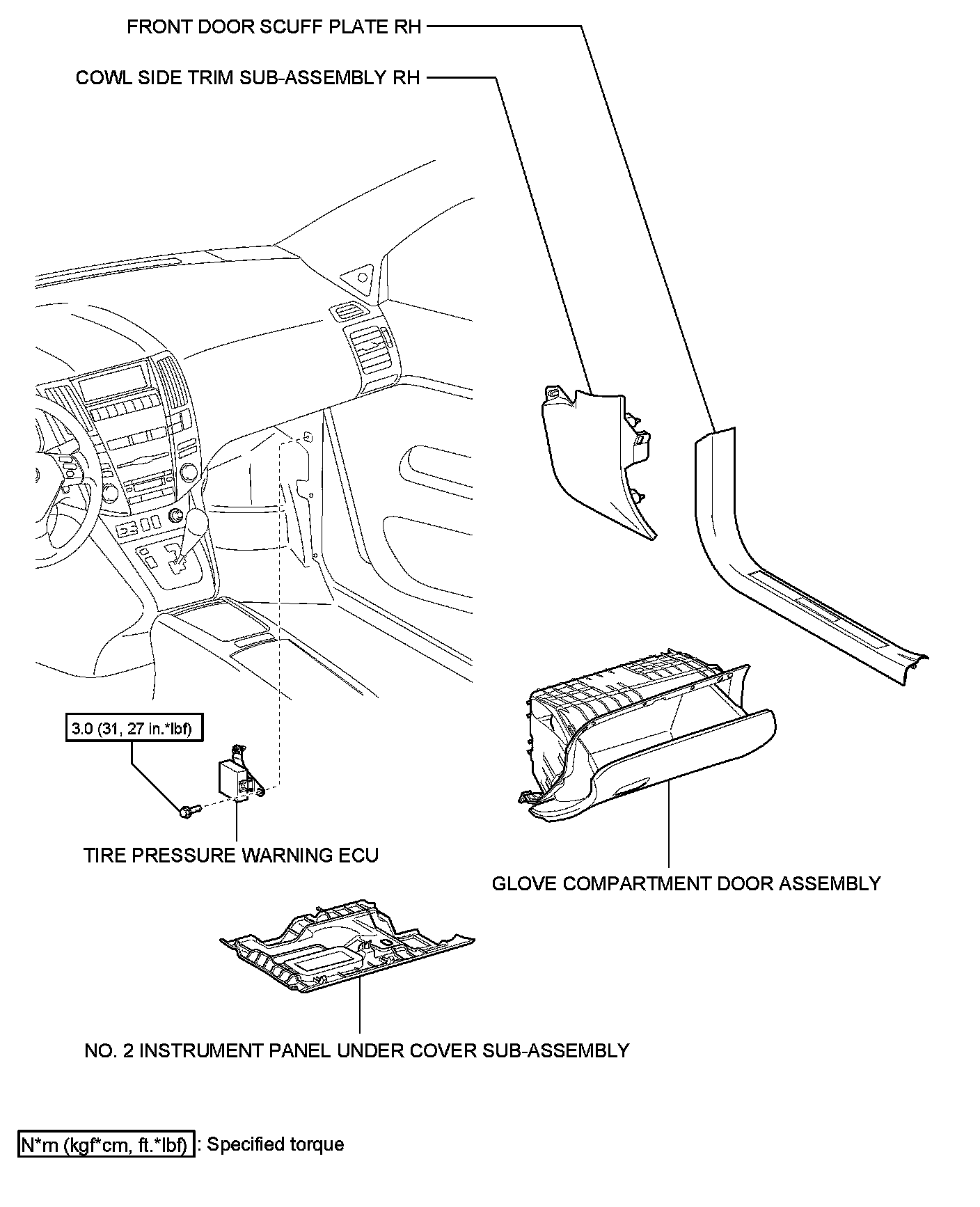 FRONT DOOR SCUFF PLATE RH

COWL SIDE TRIM SUB-ASSEMBLY RH

3.0 (31, 27 in.*lbf)

TIRE PRESSURE WARNING ECU

GLOVE COMPARTMENT DOOR ASSEMBLY

NO. 2 INSTRUMENT PANEL UNDER COVER SUB-ASSEMBLY

N*m (kgf*cm, ft.*lbf) : Specified torque