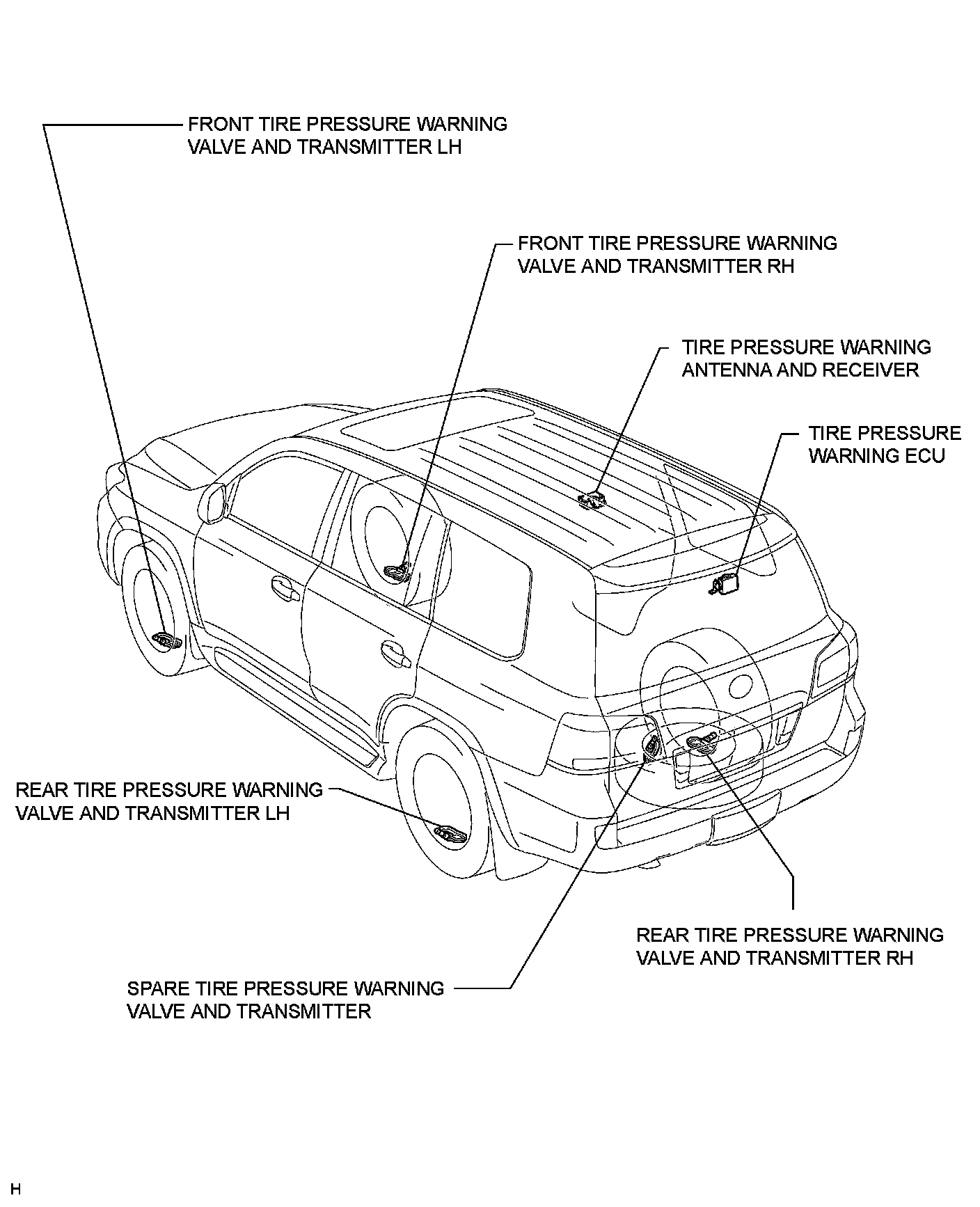 FRONT TIRE PRESSURE WARNING VALVE AND TRANSMITTER LH

FRONT TIRE PRESSURE WARNING VALVE AND TRANSMITTER RH

TIRE PRESSURE WARNING ANTENNA AND RECEIVER

TIRE PRESSURE WARNING ECU

REAR TIRE PRESSURE WARNING VALVE AND TRANSMITTER LH

REAR TIRE PRESSURE WARNING VALVE AND TRANSMITTER RH

SPARE TIRE PRESSURE WARNING VALVE AND TRANSMITTER

H