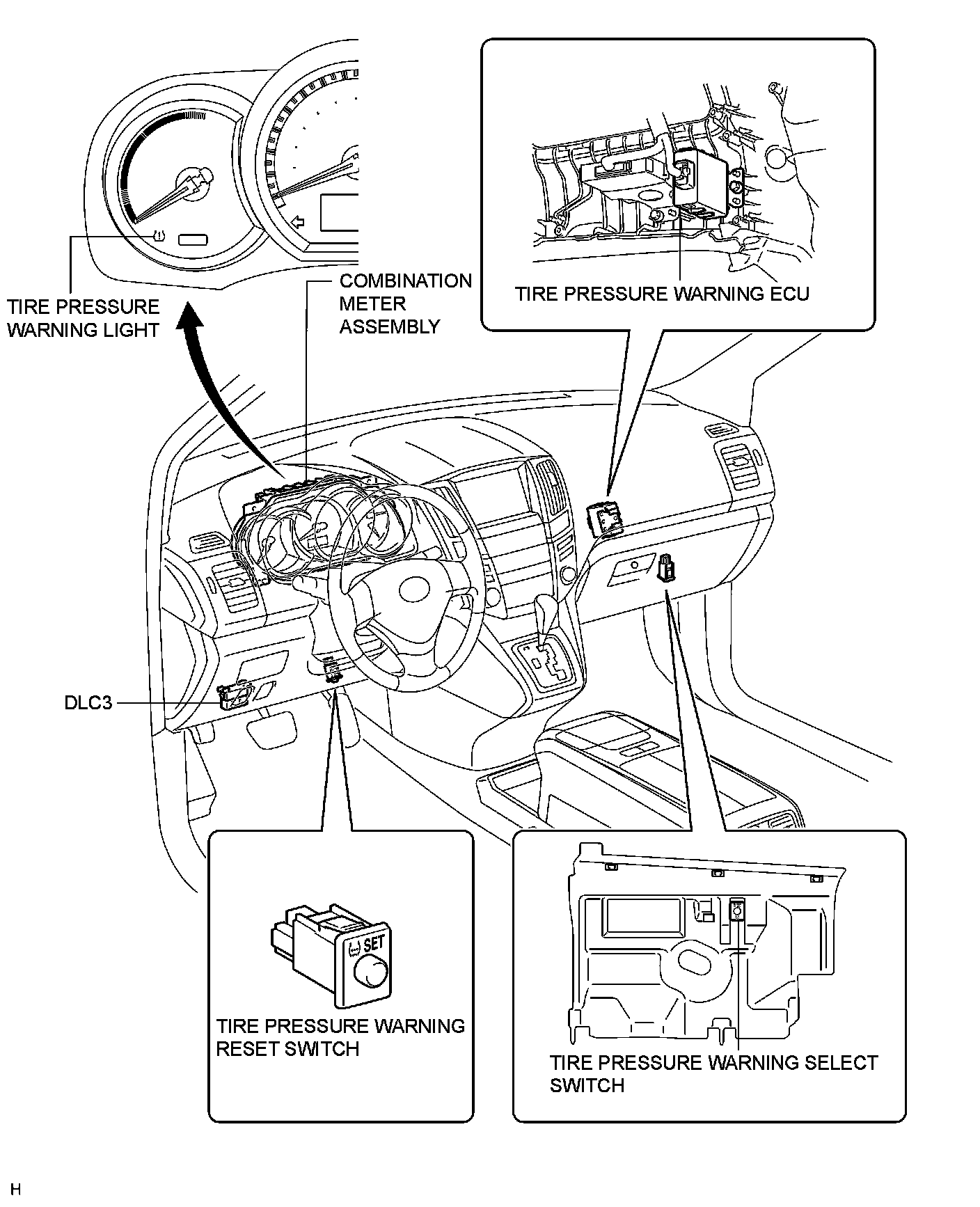 TIRE PRESSURE WARNING LIGHT

COMBINATION METER ASSEMBLY

TIRE PRESSURE WARNING ECU

DLC3

SET

TIRE PRESSURE WARNING RESET SWITCH

TIRE PRESSURE WARNING SELECT SWITCH

H