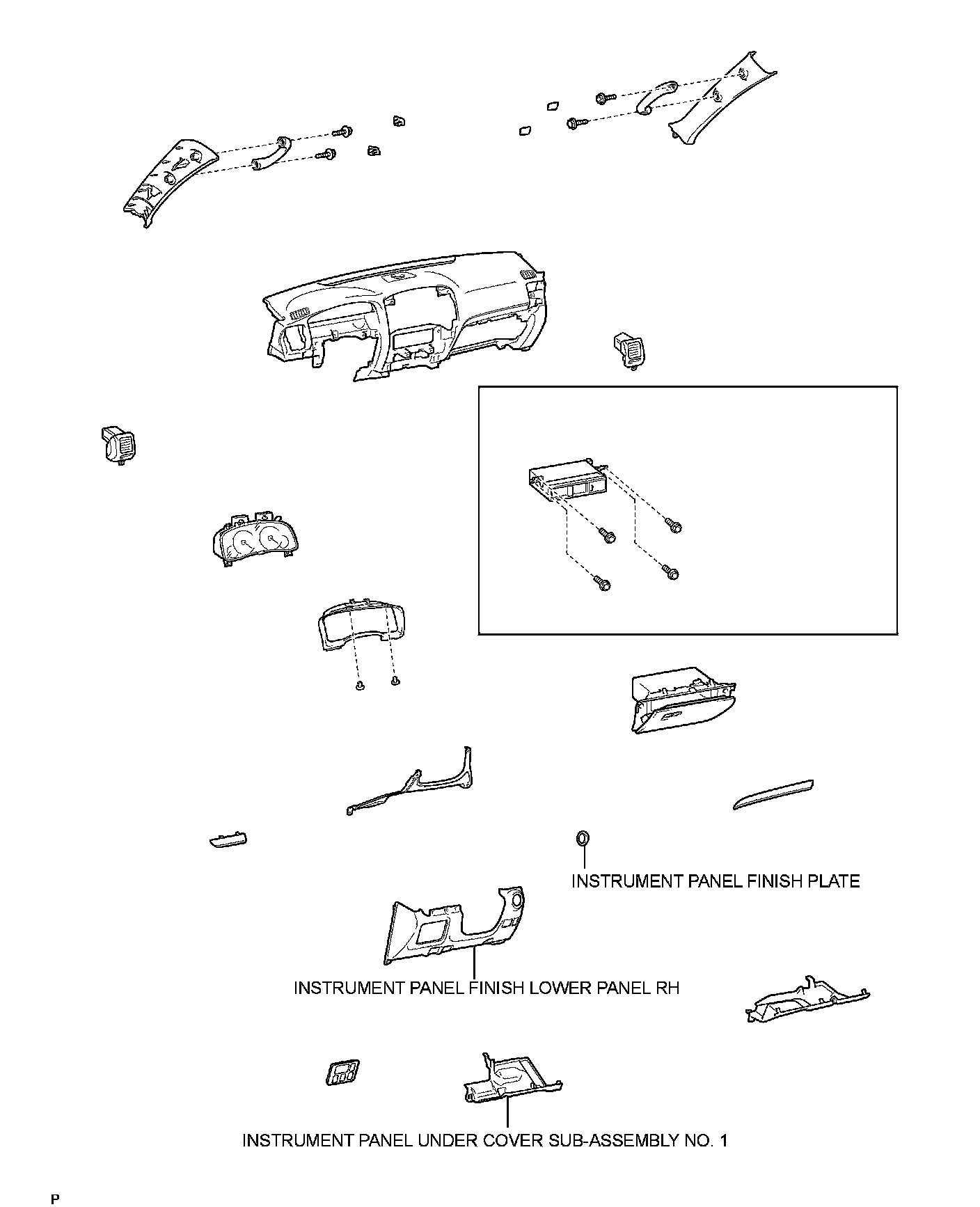 INSTRUMENT PANEL FINISH PLATE

INSTRUMENT PANEL FINISH LOWER PANEL RH

INSTRUMENT PANEL UNDER COVER SUB-ASSEMBLY NO. 1

P