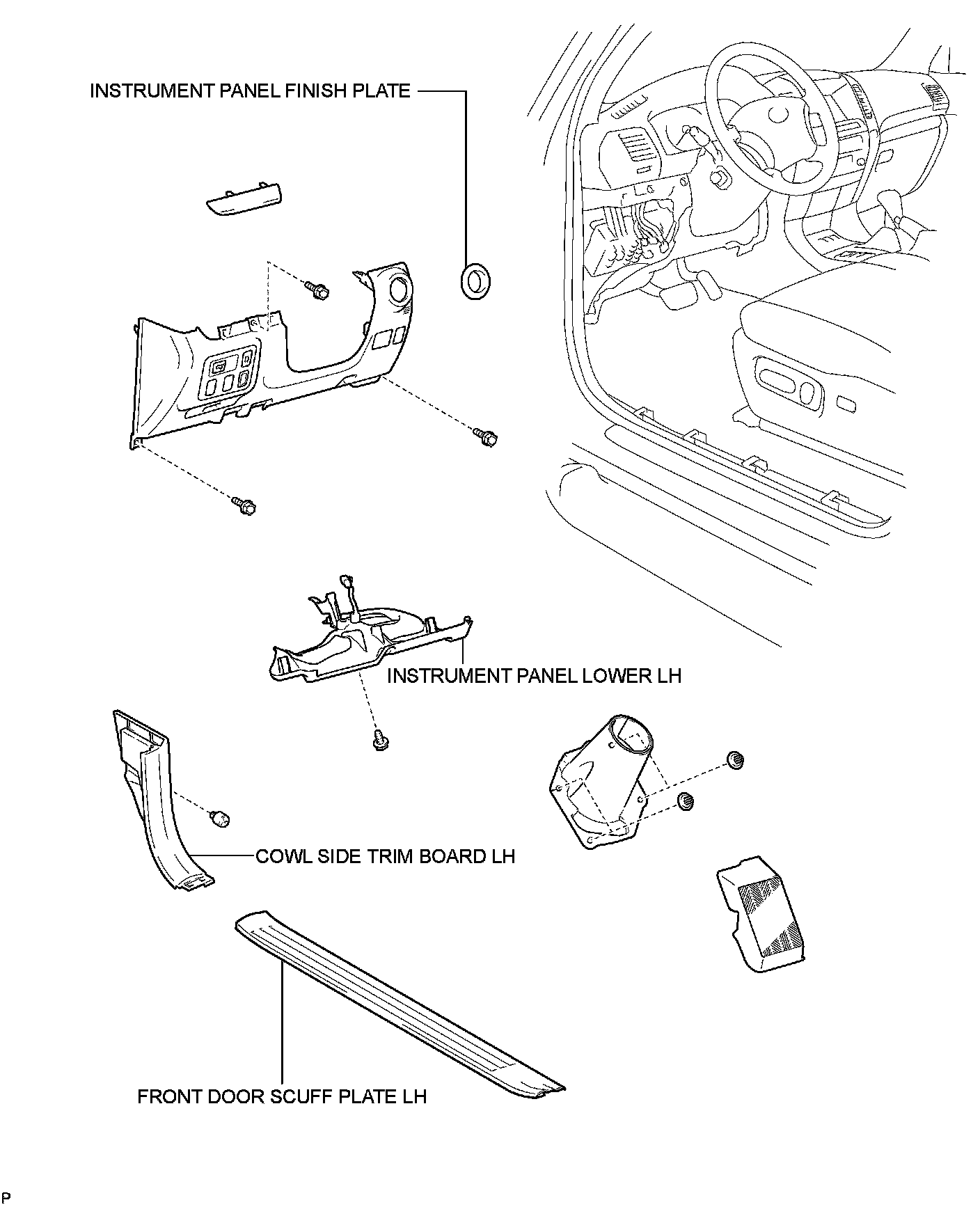 INSTRUMENT PANEL FINISH PLATE

INSTRUMENT PANEL LOWER LH

COWL SIDE TRIM BOARD LH

FRONT DOOR SCUFF PLATE LH

P