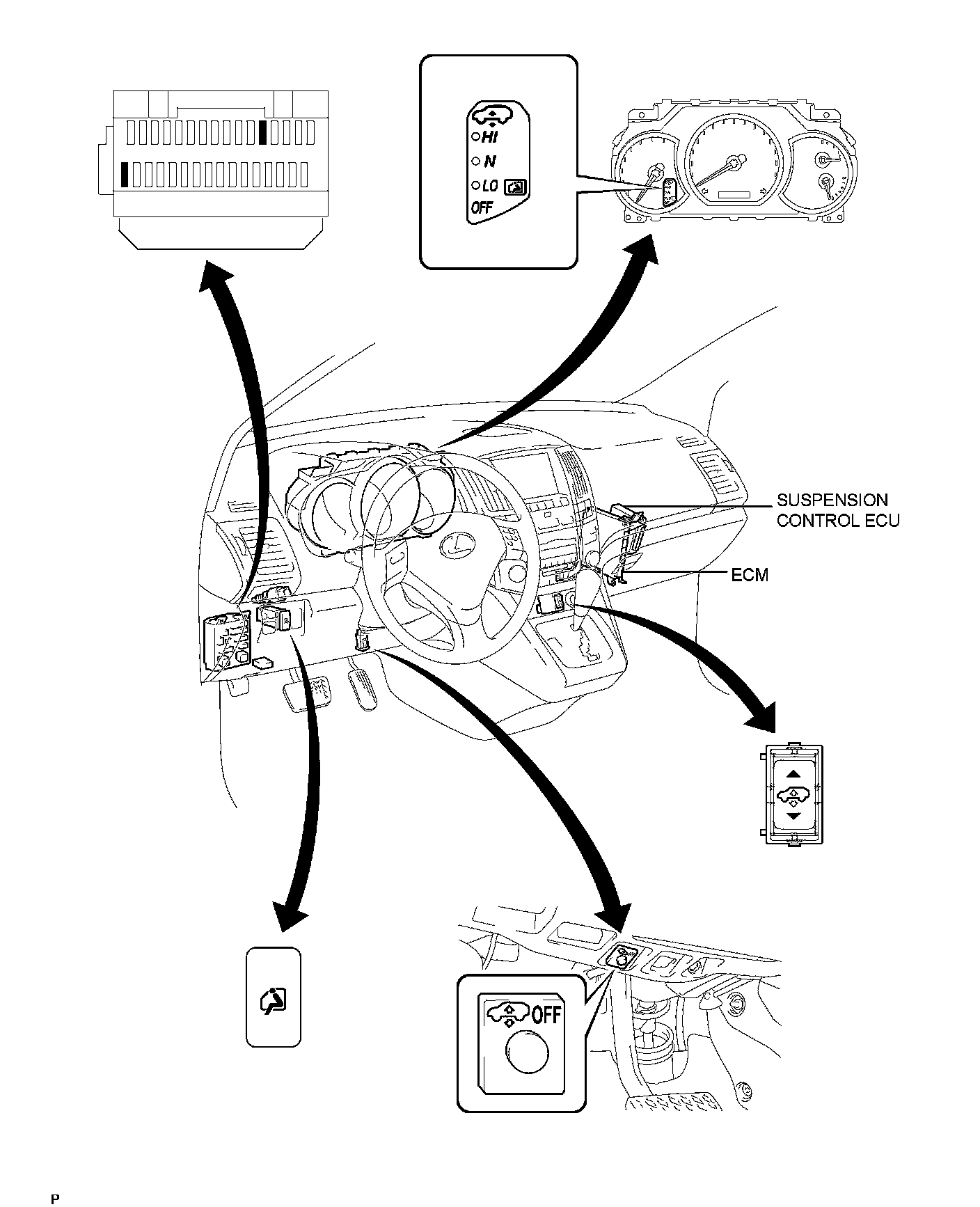 HI
N
LO
OFF

SUSPENSION CONTROL ECU

ECM

OFF

P