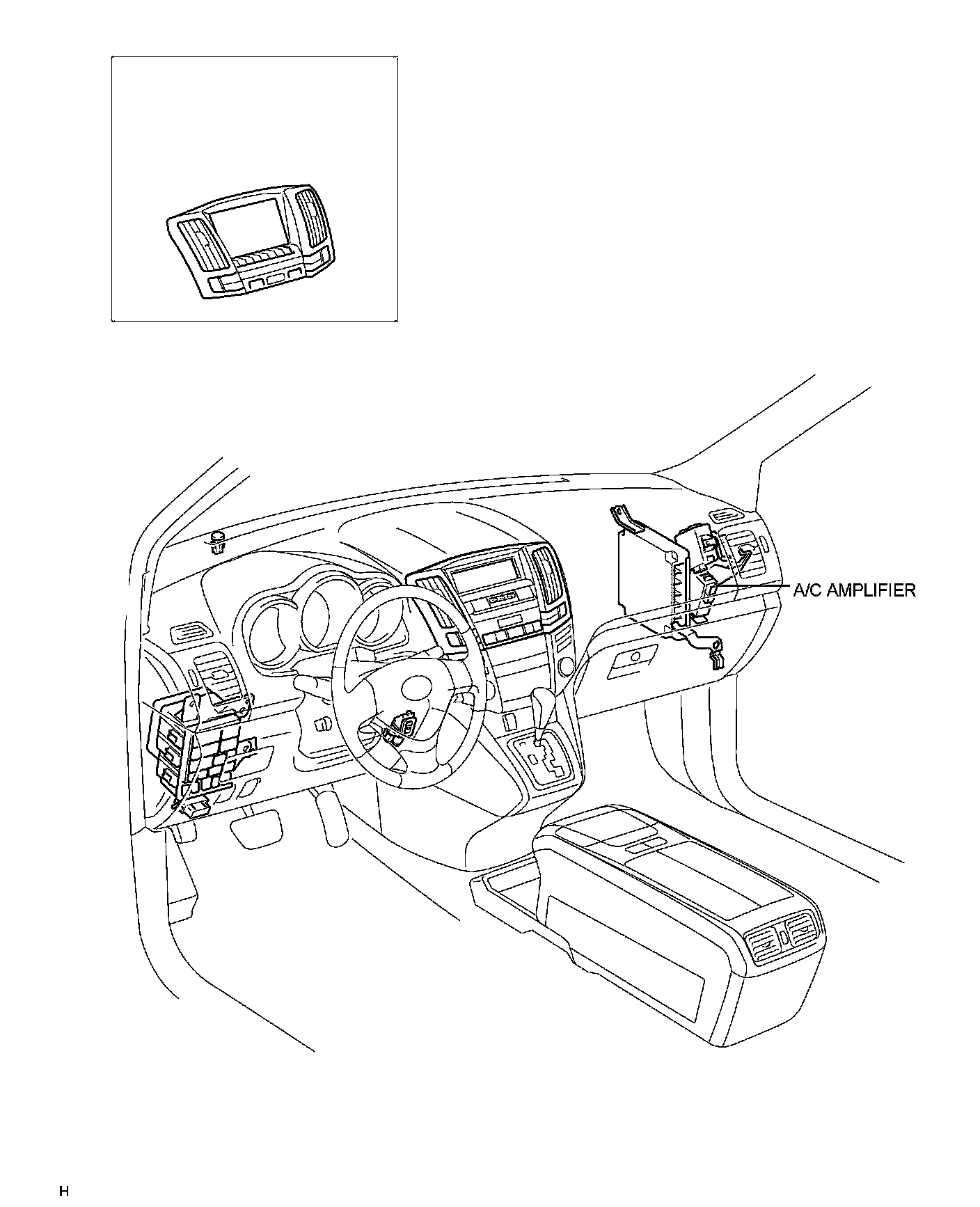 A/C AMPLIFIER

H