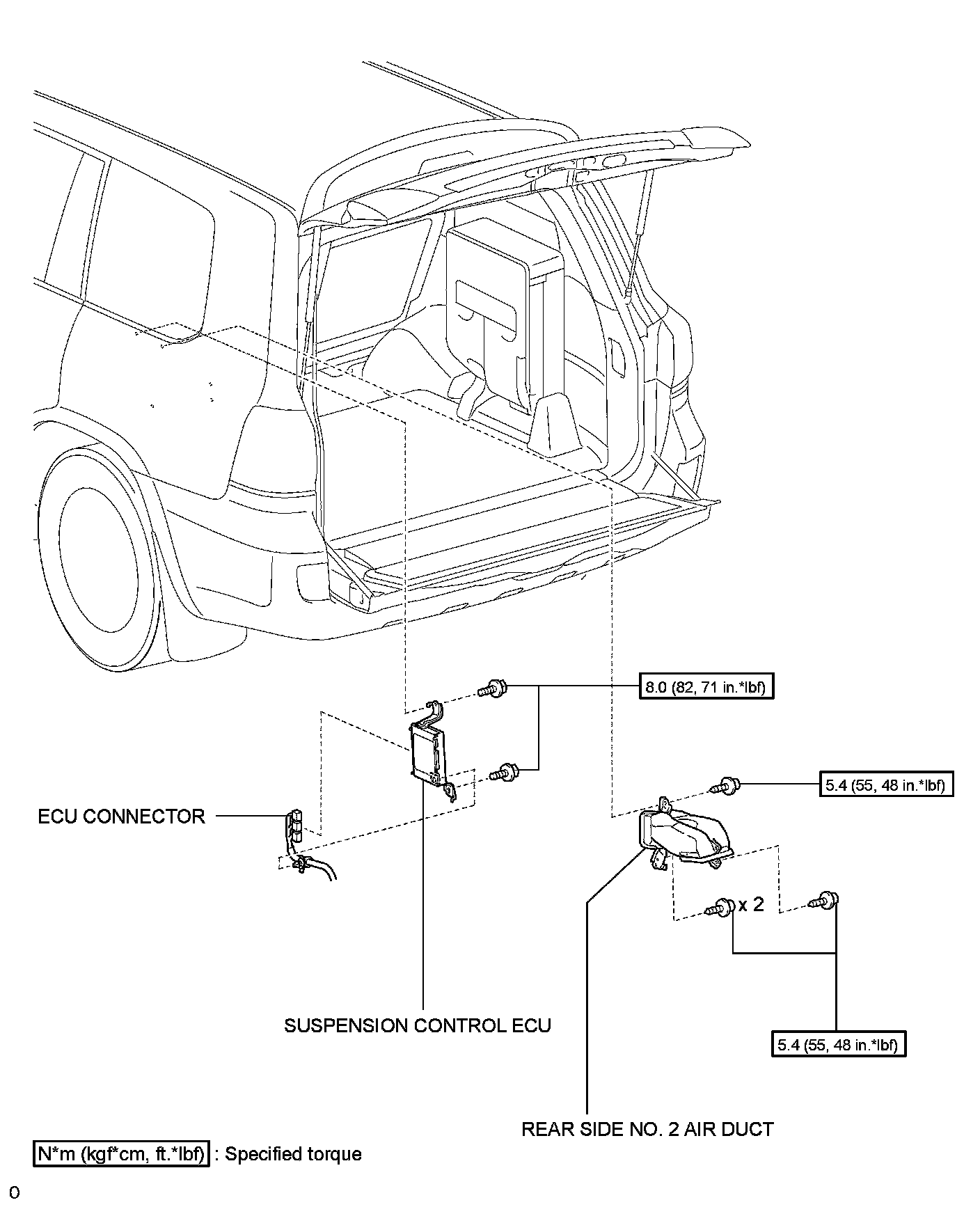 8.0 (82, 71 in.*lbf)

5.4 (55, 48 in.*lbf)

ECU CONNECTOR

x 2

SUSPENSION CONTROL ECU

5.4 (55, 48 in.*lbf)

REAR SIDE NO. 2 AIR DUCT

N*m (kgf*cm, ft.*lbf) : Specified torque

0