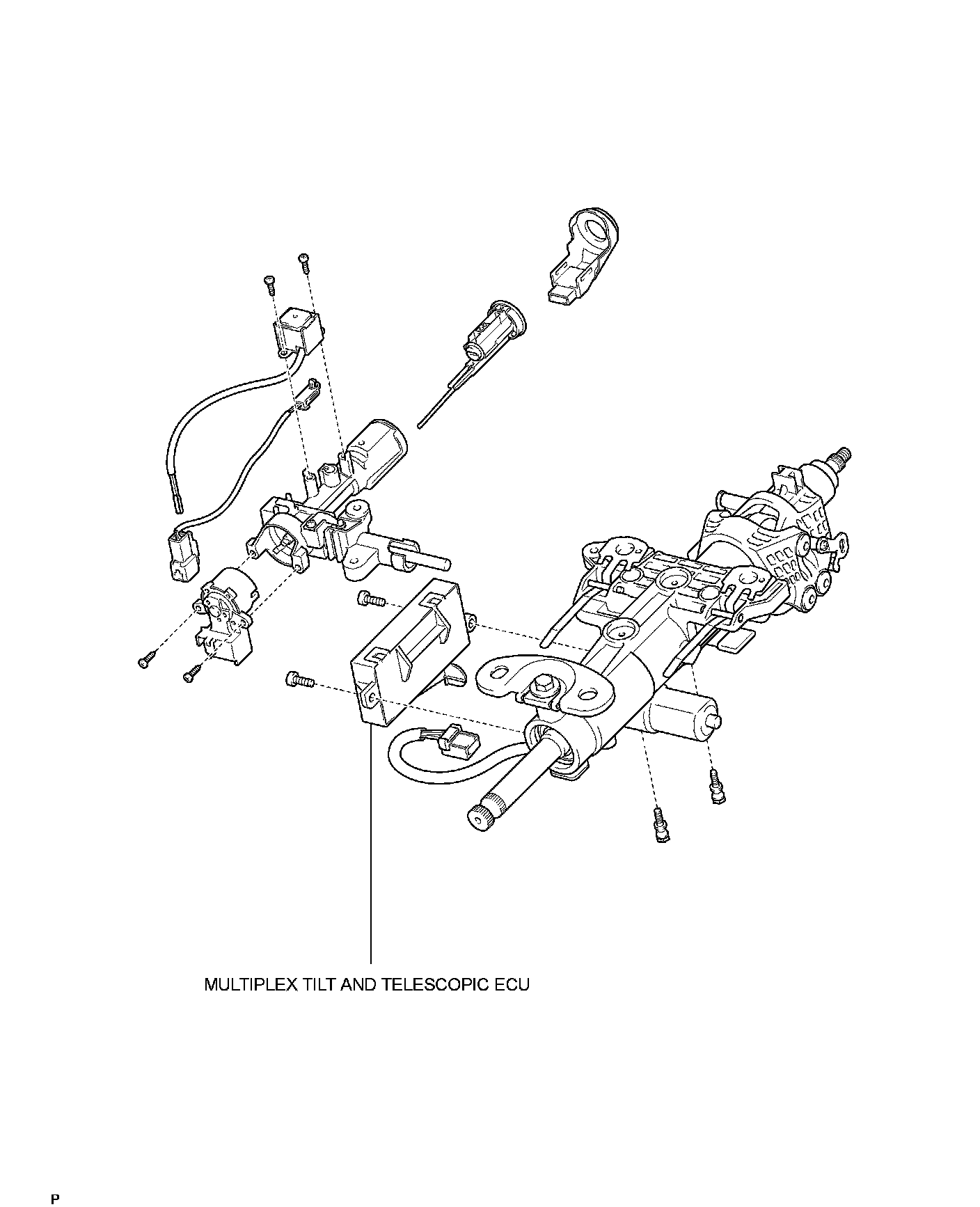 MULTIPLEX TILT AND TELESCOPIC ECU

P