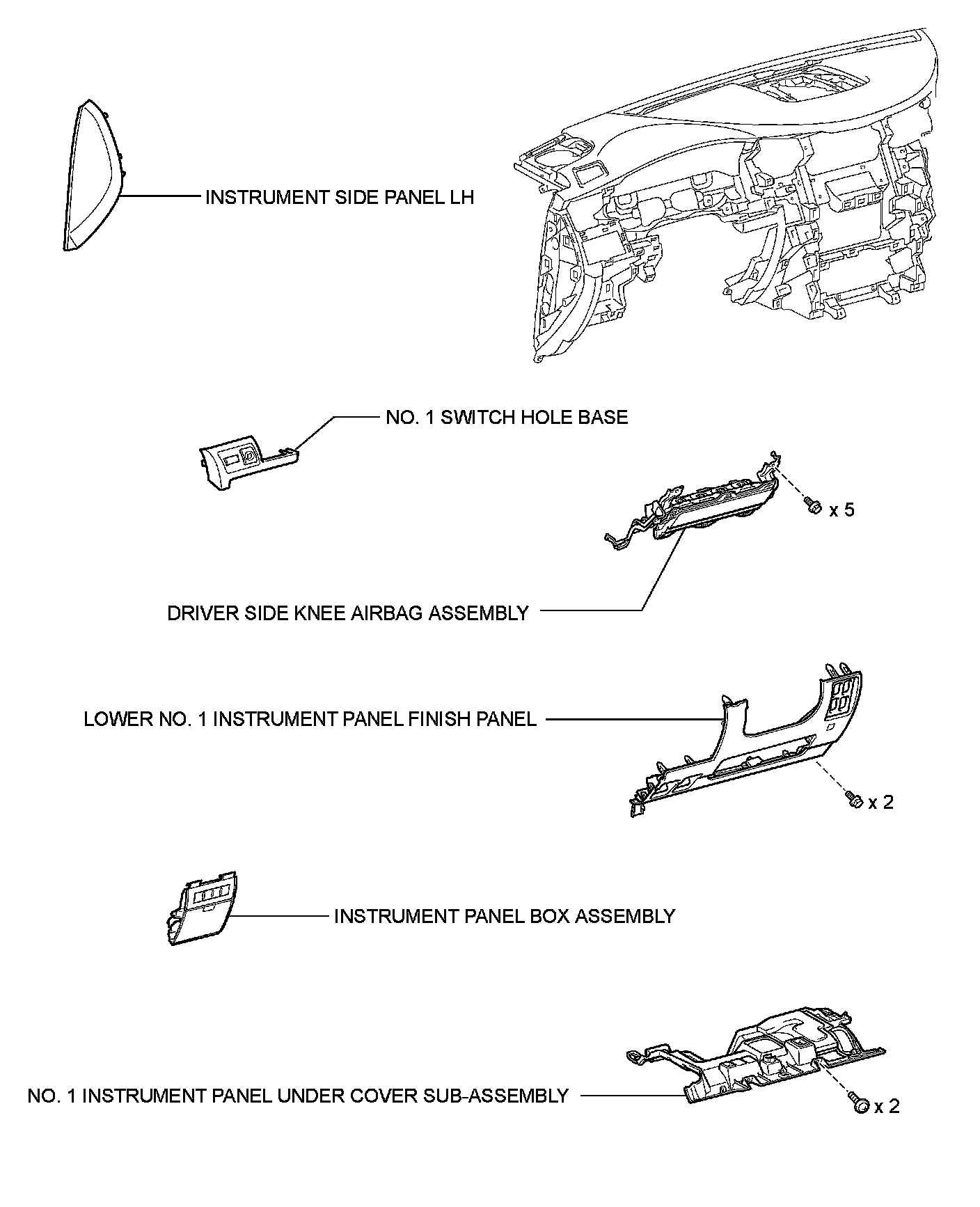 INSTRUMENT SIDE PANEL LH

NO. 1 SWITCH HOLE BASE

x 5

DRIVER SIDE KNEE AIRBAG ASSEMBLY

LOWER NO. 1 INSTRUMENT PANEL FINISH PANEL

x 2

INSTRUMENT PANEL BOX ASSEMBLY

NO. 1 INSTRUMENT PANEL UNDER COVER SUB-ASSEMBLY

x 2