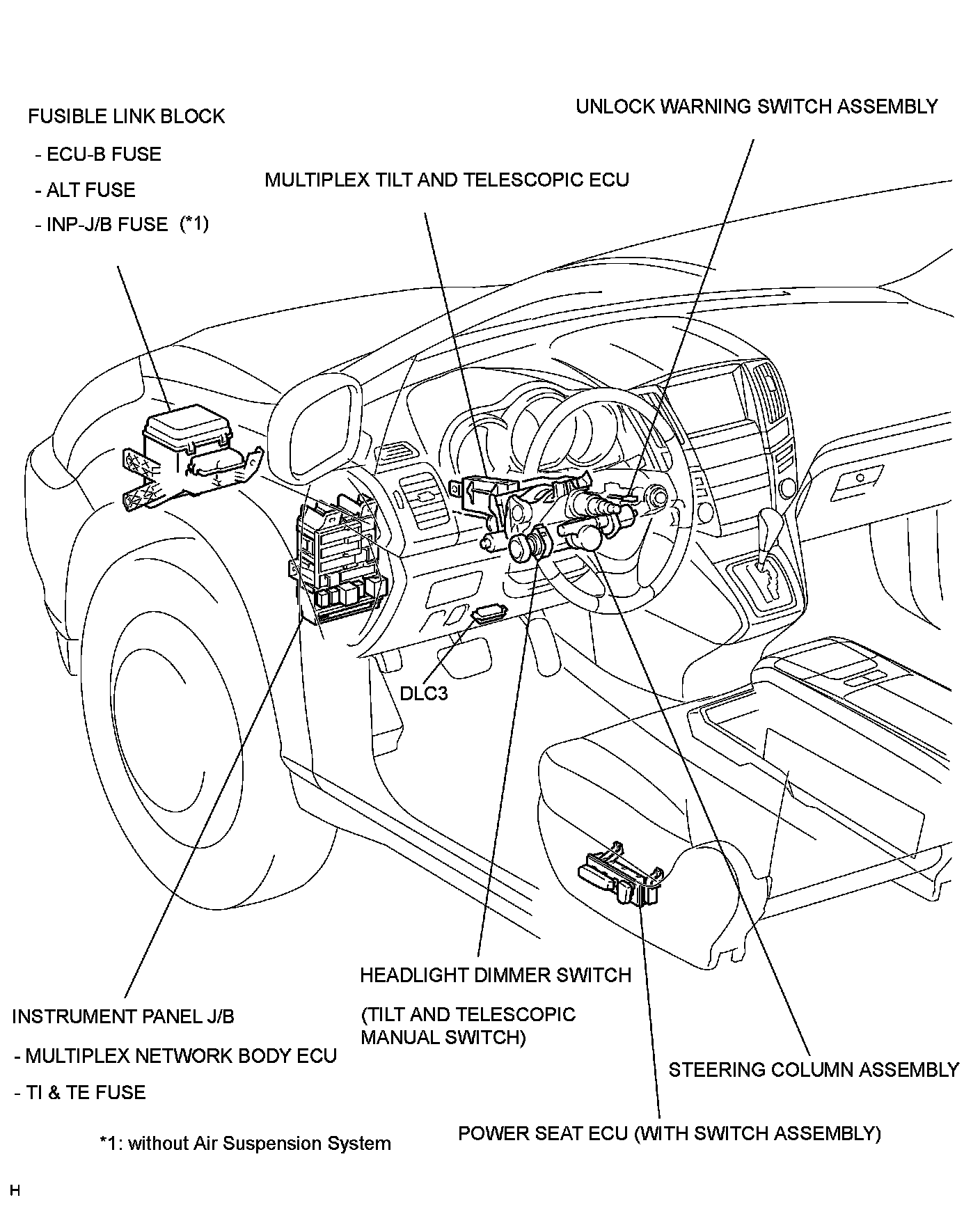 FUSIBLE LINK BLOCK

- ECU-B FUSE

- ALT FUSE

- INP-J/B FUSE (*1)

UNLOCK WARNING SWITCH ASSEMBLY

MULTIPLEX TILT AND TELESCOPIC ECU

DLC3

HEADLIGHT DIMMER SWITCH

(TILT AND TELESCOPIC MANUAL SWITCH)

INSTRUMENT PANEL J/B

- MULTIPLEX NETWORK BODY ECU

- TI & TE FUSE

STEERING COLUMN ASSEMBLY

POWER SEAT ECU (WITH SWITCH ASSEMBLY)

*1: without Air Suspension System

H