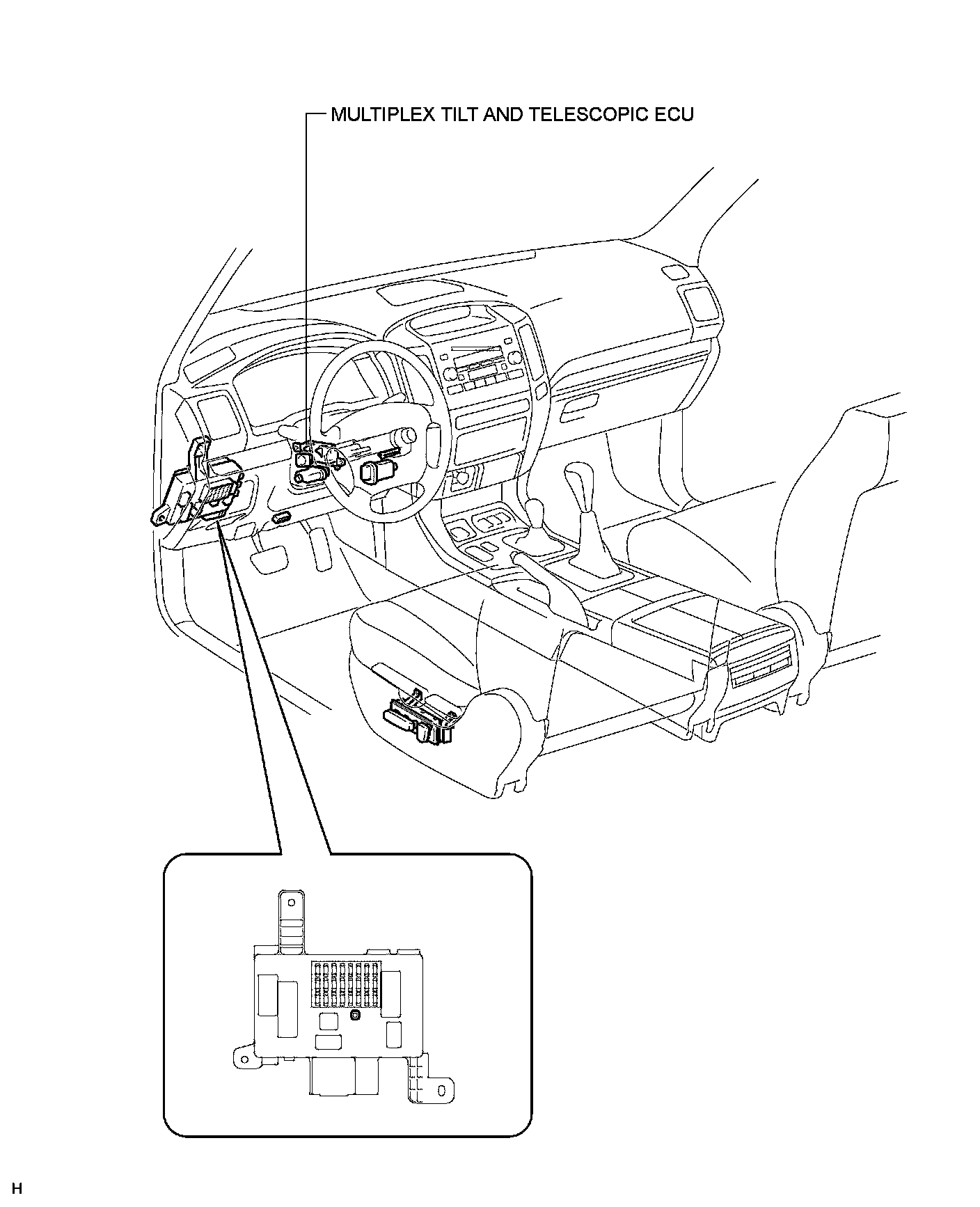 MULTIPLEX TILT AND TELESCOPIC ECU

H