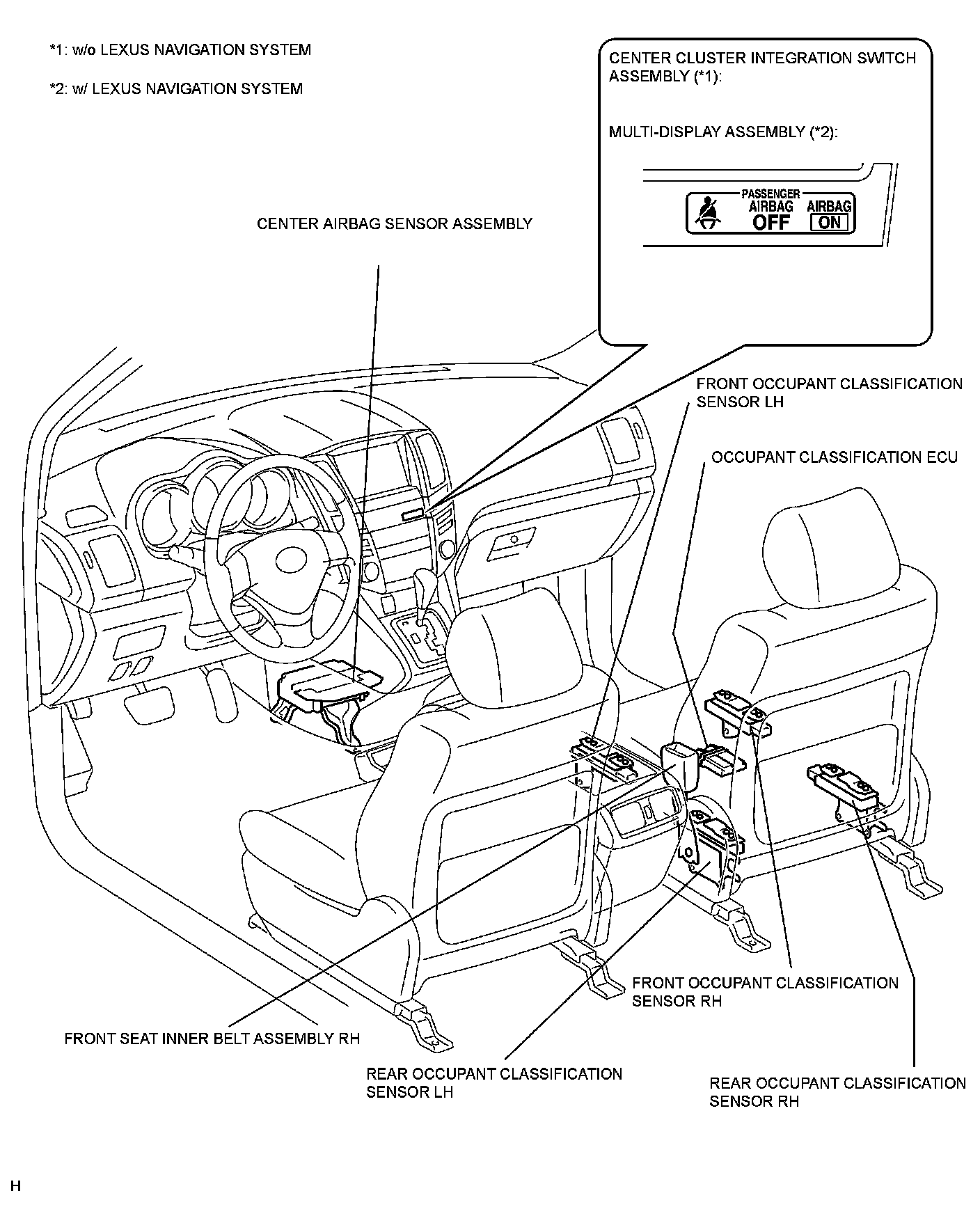 *1: w/o LEXUS NAVIGATION SYSTEM

*2: w/ LEXUS NAVIGATION SYSTEM

CENTER CLUSTER INTEGRATION SWITCH ASSEMBLY (*1):

MULTI-DISPLAY ASSEMBLY (*2):

PASSENGER AIRBAG OFF AIRBAG ON

CENTER AIRBAG SENSOR ASSEMBLY

FRONT OCCUPANT CLASSIFICATION SENSOR LH

OCCUPANT CLASSIFICATION ECU

FRONT OCCUPANT CLASSIFICATION SENSOR RH

FRONT SEAT INNER BELT ASSEMBLY RH

REAR OCCUPANT CLASSIFICATION SENSOR LH

REAR OCCUPANT CLASSIFICATION SENSOR RH

H