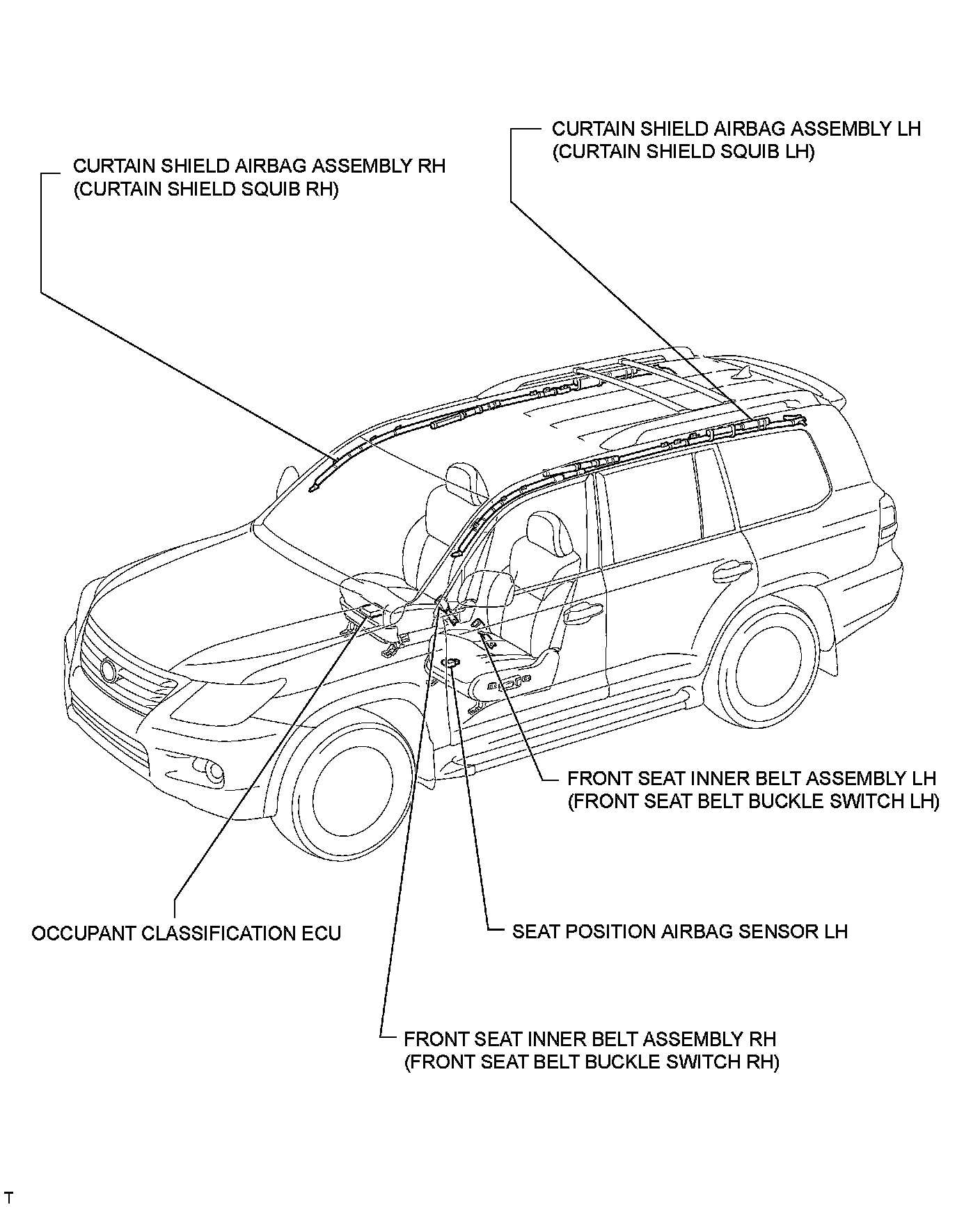 CURTAIN SHIELD AIRBAG ASSEMBLY LH
(CURTAIN SHIELD SQUIB LH)

CURTAIN SHIELD AIRBAG ASSEMBLY RH
(CURTAIN SHIELD SQUIB RH)

FRONT SEAT INNER BELT ASSEMBLY LH
(FRONT SEAT BELT BUCKLE SWITCH LH)

OCCUPANT CLASSIFICATION ECU

SEAT POSITION AIRBAG SENSOR LH

FRONT SEAT INNER BELT ASSEMBLY RH
(FRONT SEAT BELT BUCKLE SWITCH RH)

T