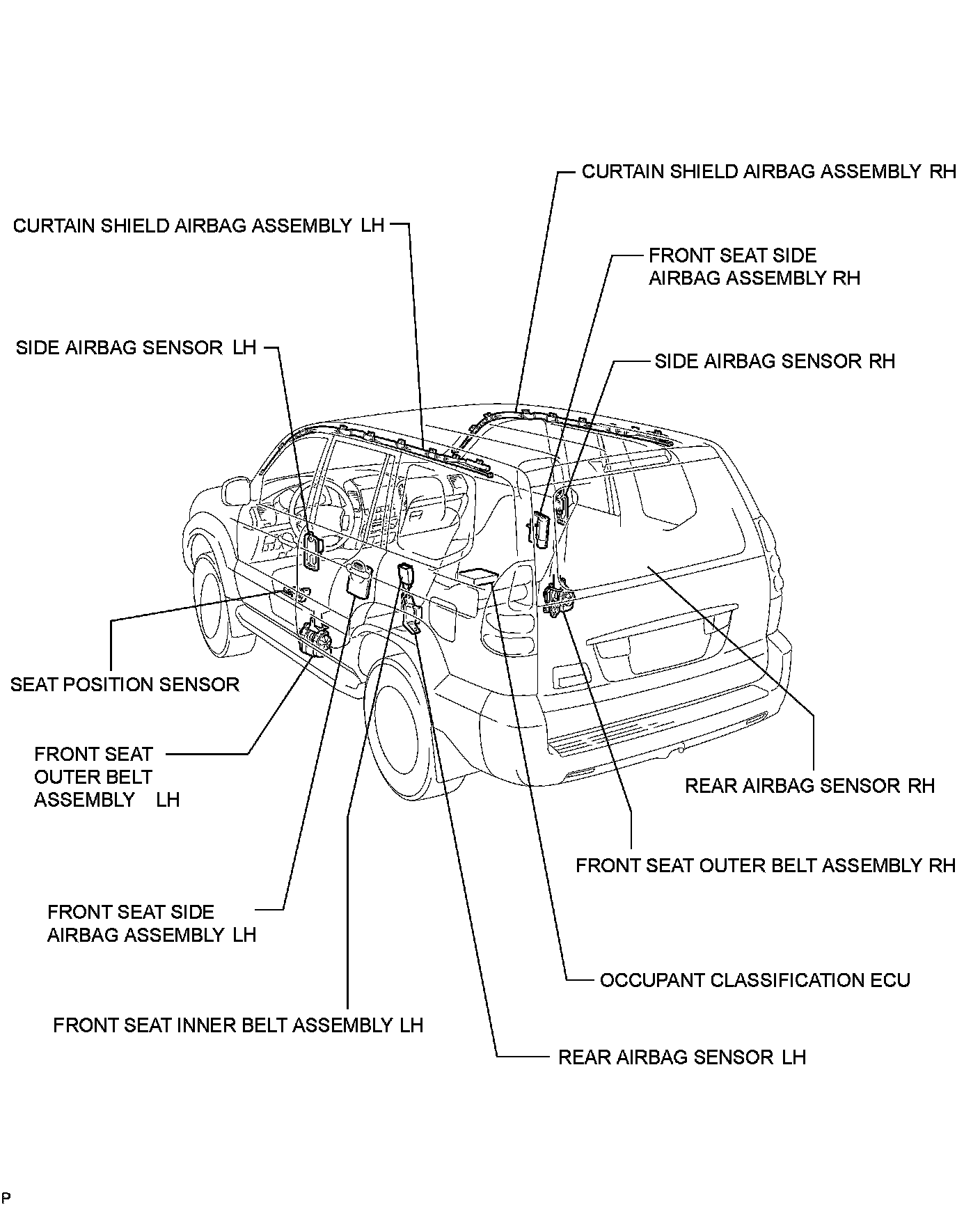 CURTAIN SHIELD AIRBAG ASSEMBLY RH

CURTAIN SHIELD AIRBAG ASSEMBLY LH

FRONT SEAT SIDE AIRBAG ASSEMBLY RH

SIDE AIRBAG SENSOR LH

SIDE AIRBAG SENSOR RH

SEAT POSITION SENSOR

FRONT SEAT OUTER BELT ASSEMBLY LH

REAR AIRBAG SENSOR RH

FRONT SEAT OUTER BELT ASSEMBLY RH

FRONT SEAT SIDE AIRBAG ASSEMBLY LH

OCCUPANT CLASSIFICATION ECU

FRONT SEAT INNER BELT ASSEMBLY LH

REAR AIRBAG SENSOR LH

P