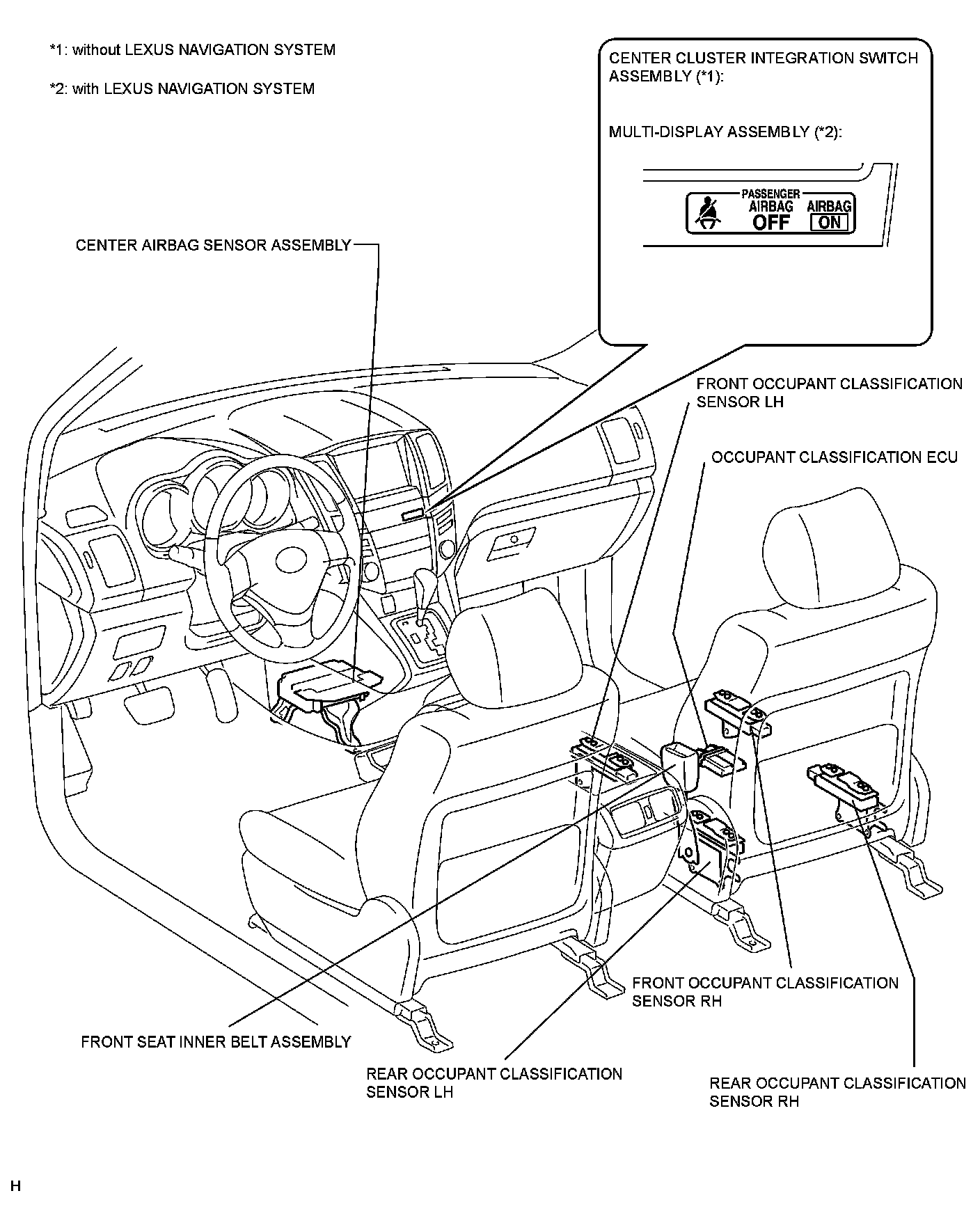 *1: without LEXUS NAVIGATION SYSTEM

*2: with LEXUS NAVIGATION SYSTEM

CENTER CLUSTER INTEGRATION SWITCH ASSEMBLY (*1):

MULTI-DISPLAY ASSEMBLY (*2):

PASSENGER AIRBAG OFF

AIRBAG ON

CENTER AIRBAG SENSOR ASSEMBLY

FRONT OCCUPANT CLASSIFICATION SENSOR LH

OCCUPANT CLASSIFICATION ECU

FRONT OCCUPANT CLASSIFICATION SENSOR RH

FRONT SEAT INNER BELT ASSEMBLY

REAR OCCUPANT CLASSIFICATION SENSOR LH

REAR OCCUPANT CLASSIFICATION SENSOR RH

H