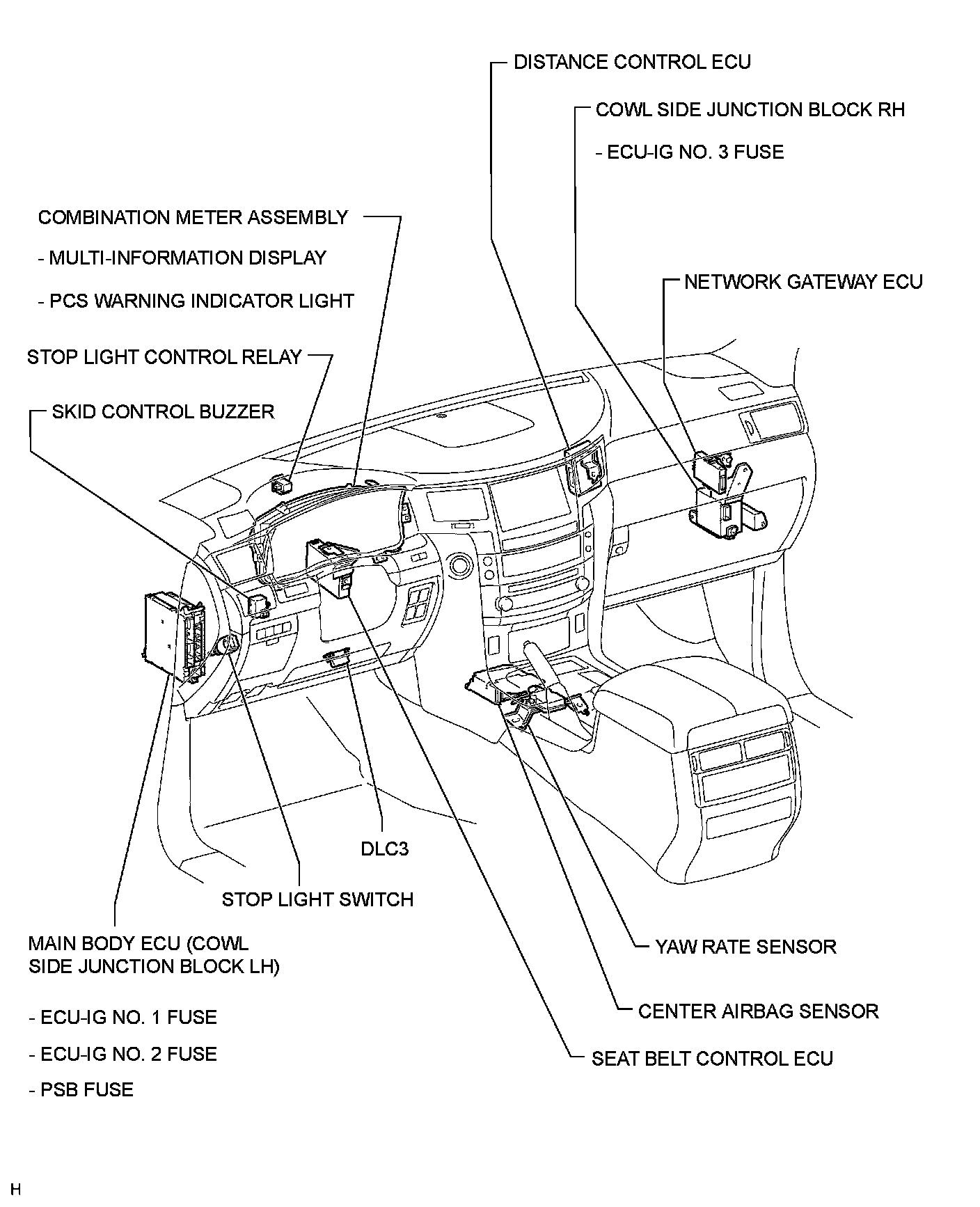 DISTANCE CONTROL ECU

COWL SIDE JUNCTION BLOCK RH

- ECU-IG NO. 3 FUSE

COMBINATION METER ASSEMBLY

- MULTI-INFORMATION DISPLAY

- PCS WARNING INDICATOR LIGHT

NETWORK GATEWAY ECU

STOP LIGHT CONTROL RELAY

SKID CONTROL BUZZER

DLC3

STOP LIGHT SWITCH

MAIN BODY ECU (COWL SIDE JUNCTION BLOCK LH)

- ECU-IG NO. 1 FUSE

- ECU-IG NO. 2 FUSE

- PSB FUSE

YAW RATE SENSOR

CENTER AIRBAG SENSOR

SEAT BELT CONTROL ECU

H