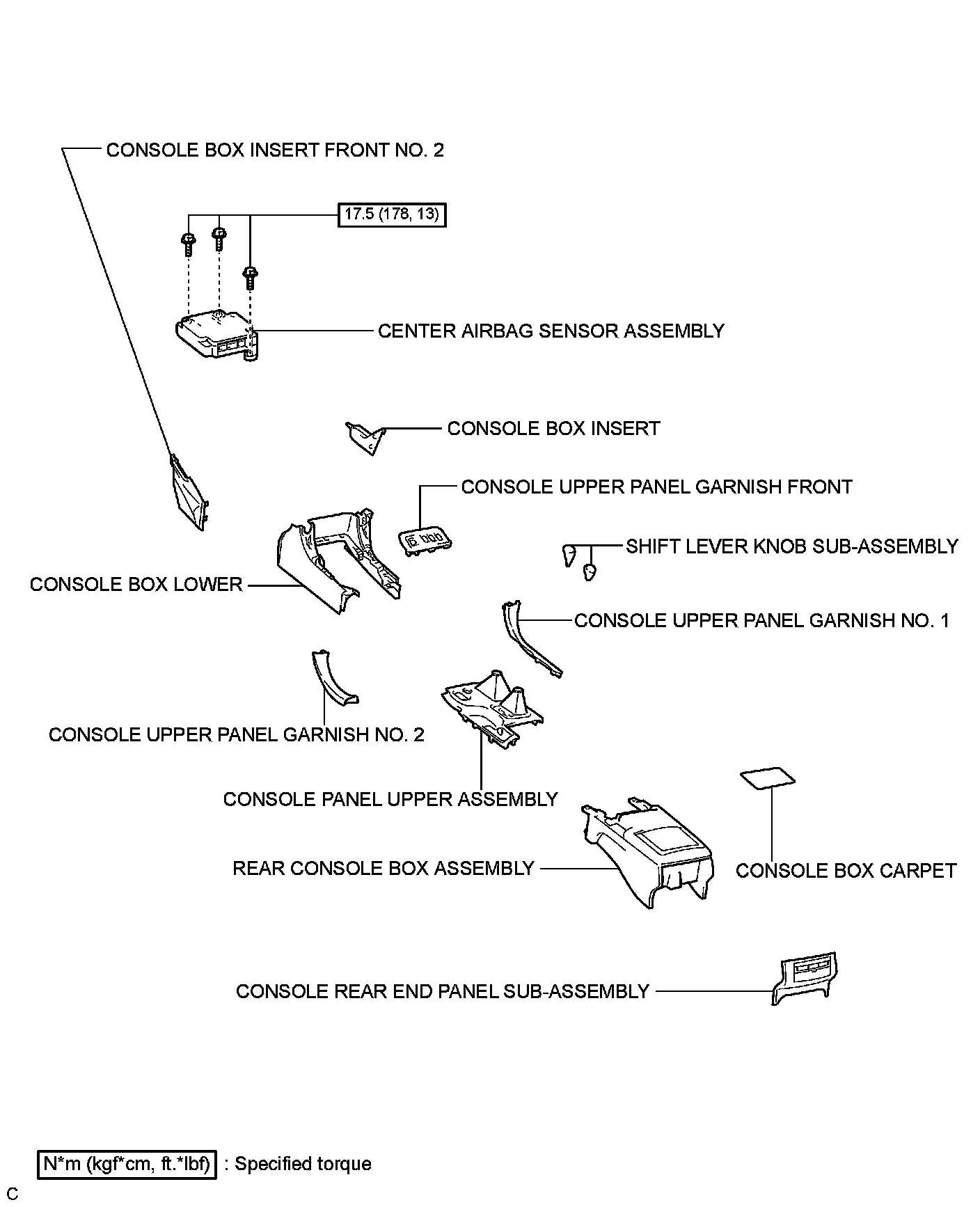 CONSOLE BOX INSERT FRONT NO. 2

17.5 (178, 13)

CENTER AIRBAG SENSOR ASSEMBLY

CONSOLE BOX INSERT

CONSOLE UPPER PANEL GARNISH FRONT

SHIFT LEVER KNOB SUB-ASSEMBLY

CONSOLE BOX LOWER

CONSOLE UPPER PANEL GARNISH NO. 1

CONSOLE UPPER PANEL GARNISH NO. 2

CONSOLE PANEL UPPER ASSEMBLY

REAR CONSOLE BOX ASSEMBLY

CONSOLE BOX CARPET

CONSOLE REAR END PANEL SUB-ASSEMBLY

N*m (kgf*cm, ft.*lbf) : Specified torque

C