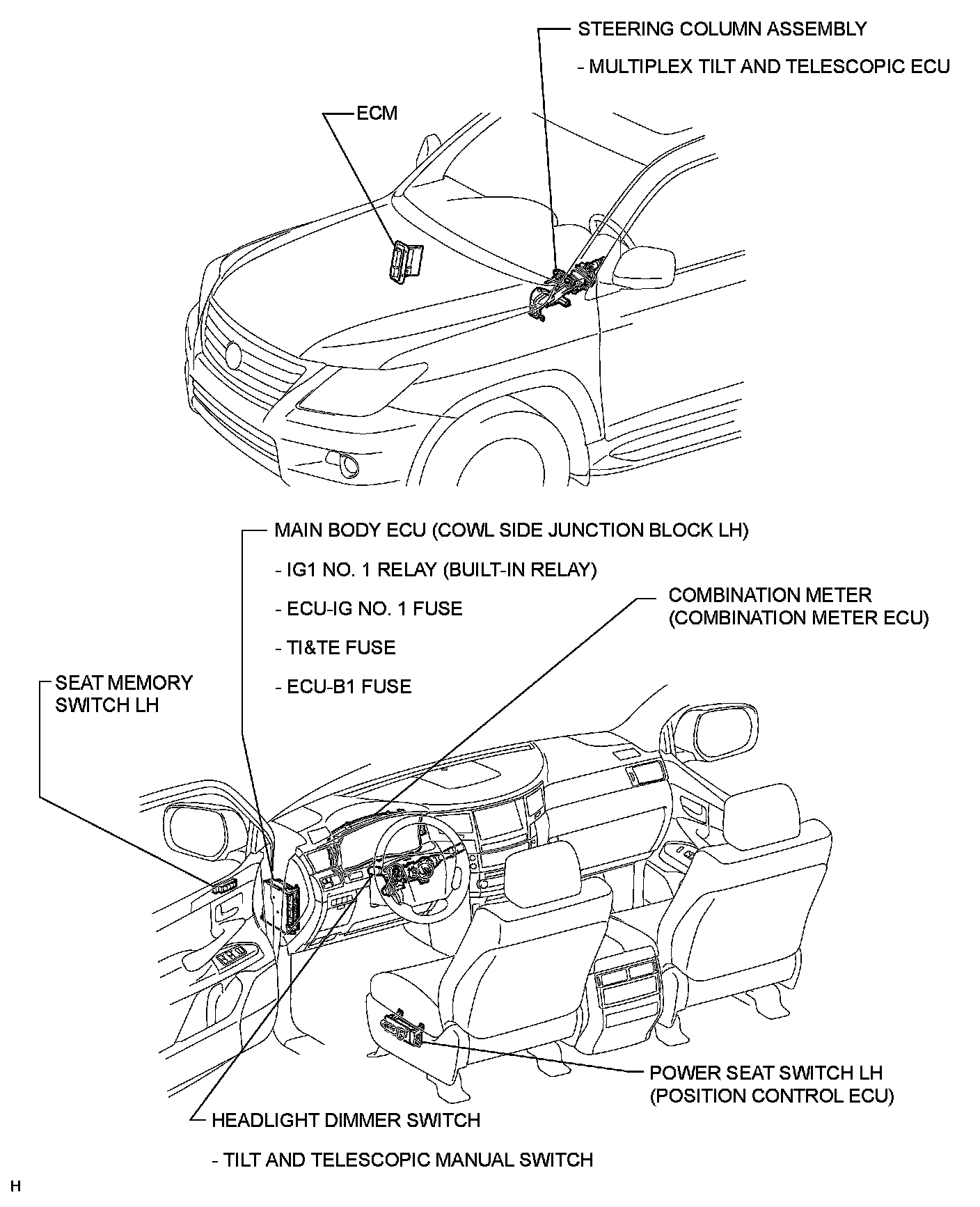 STEERING COLUMN ASSEMBLY

- MULTIPLEX TILT AND TELESCOPIC ECU

ECM

MAIN BODY ECU (COWL SIDE JUNCTION BLOCK LH)

- IG1 NO. 1 RELAY (BUILT-IN RELAY)

- ECU-IG NO. 1 FUSE

- TI&TE FUSE

- ECU-B1 FUSE

COMBINATION METER (COMBINATION METER ECU)

SEAT MEMORY SWITCH LH

POWER SEAT SWITCH LH (POSITION CONTROL ECU)

HEADLIGHT DIMMER SWITCH

- TILT AND TELESCOPIC MANUAL SWITCH

H