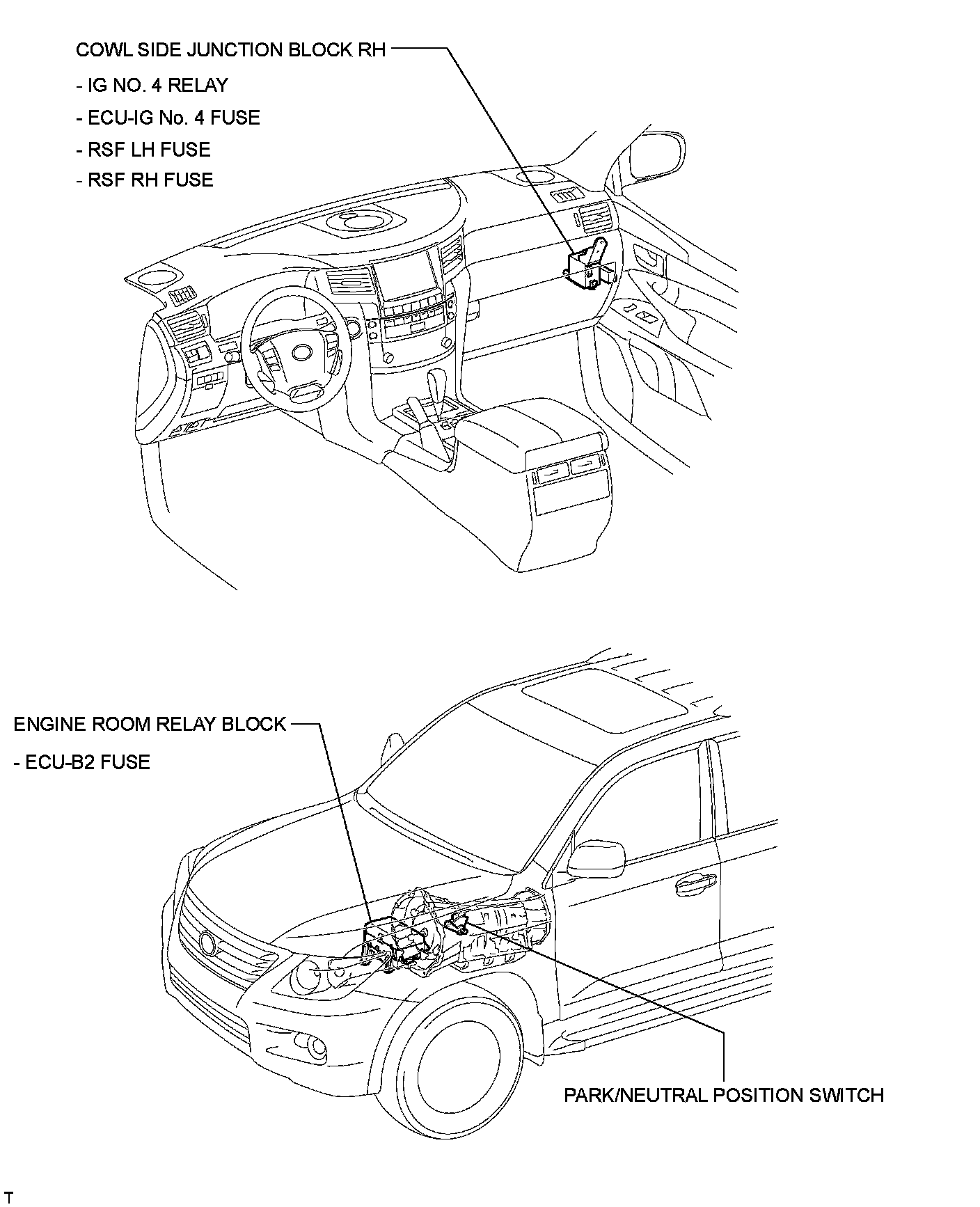 COWL SIDE JUNCTION BLOCK RH

- IG NO. 4 RELAY

- ECU-IG No. 4 FUSE

- RSF LH FUSE

- RSF RH FUSE

ENGINE ROOM RELAY BLOCK

- ECU-B2 FUSE

PARK/NEUTRAL POSITION SWITCH

T