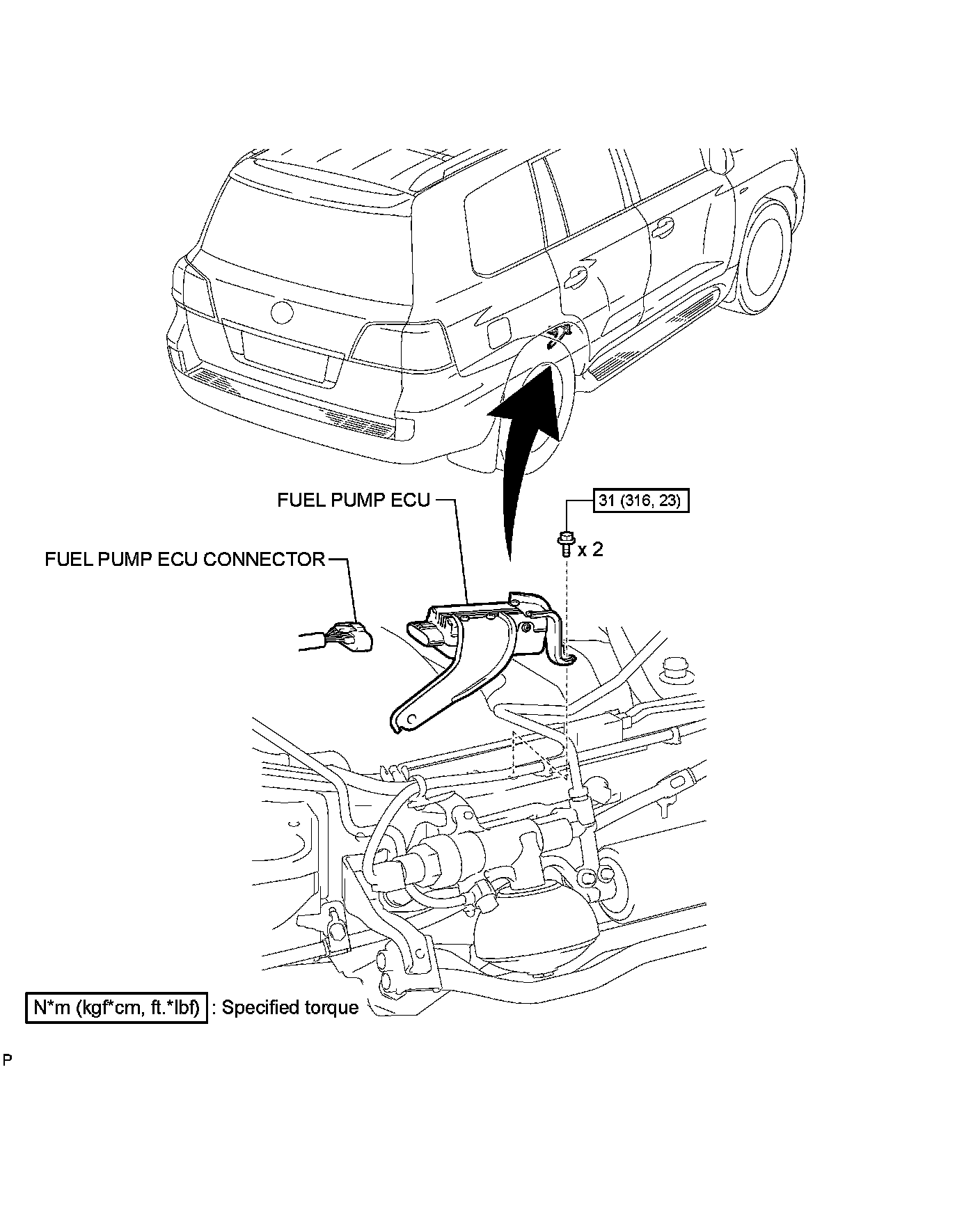 FUEL PUMP ECU

31 (316, 23)

x 2

FUEL PUMP ECU CONNECTOR

N*m (kgf*cm, ft.*lbf) : Specified torque

P