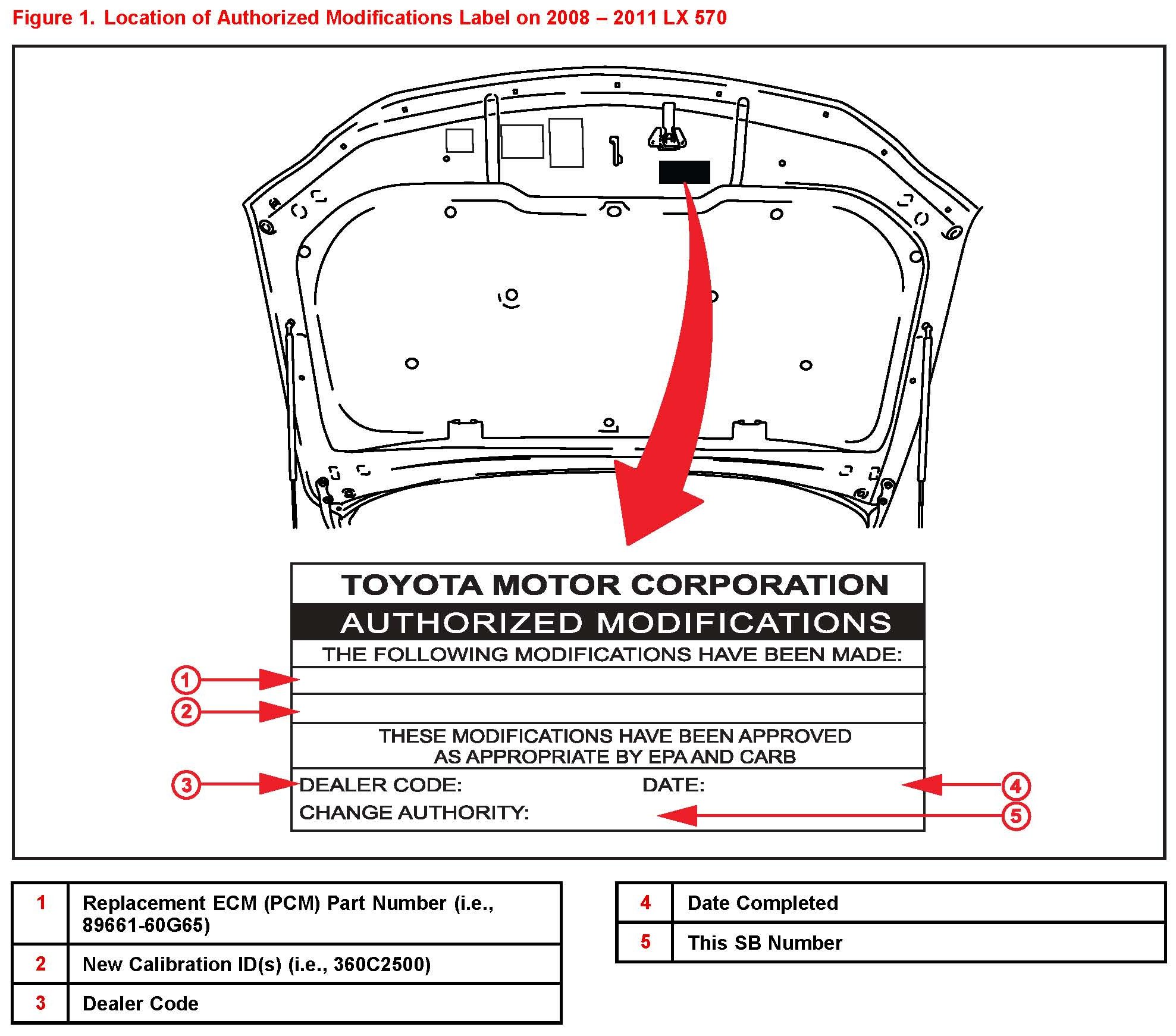 Figure 1. Location of Authorized Modifications Label on 2008 – 2011 LX 570

TOYOTA MOTOR CORPORATION
AUTHORIZED MODIFICATIONS
THE FOLLOWING MODIFICATIONS HAVE BEEN MADE:
1
2
THESE MODIFICATIONS HAVE BEEN APPROVED AS APPROPRIATE BY EPA AND CARB
3
DEALER CODE:
DATE:
4
CHANGE AUTHORITY:
5

| 1 | Replacement ECM (PCM) Part Number (i.e., 89661-60G65) |
|---|---|
| 2 | New Calibration ID(s) (i.e., 360C2500) |
| 3 | Dealer Code |

| 4 | Date Completed |
|---|---|
| 5 | This SB Number |