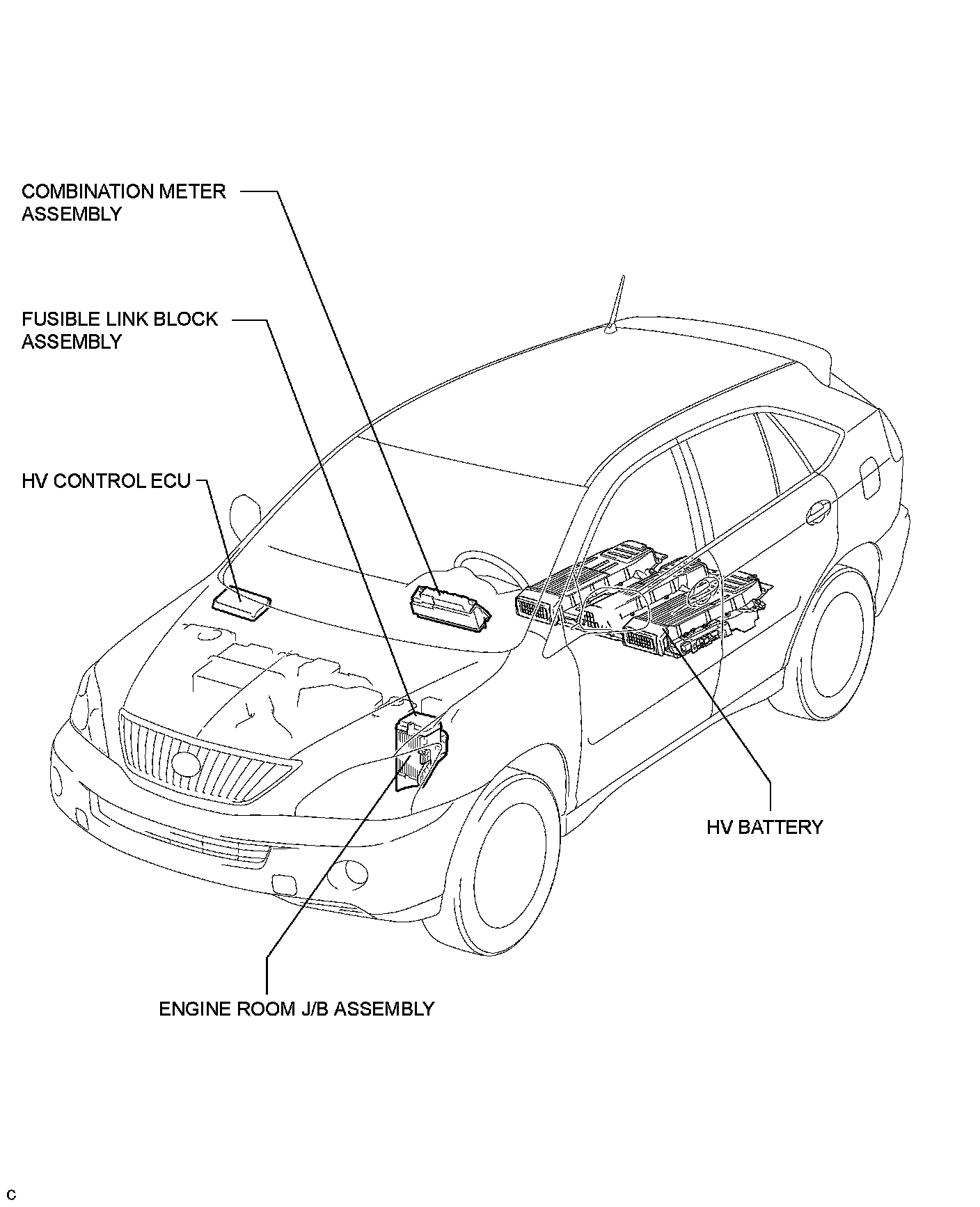 COMBINATION METER ASSEMBLY

FUSIBLE LINK BLOCK ASSEMBLY

HV CONTROL ECU

HV BATTERY

ENGINE ROOM J/B ASSEMBLY

C