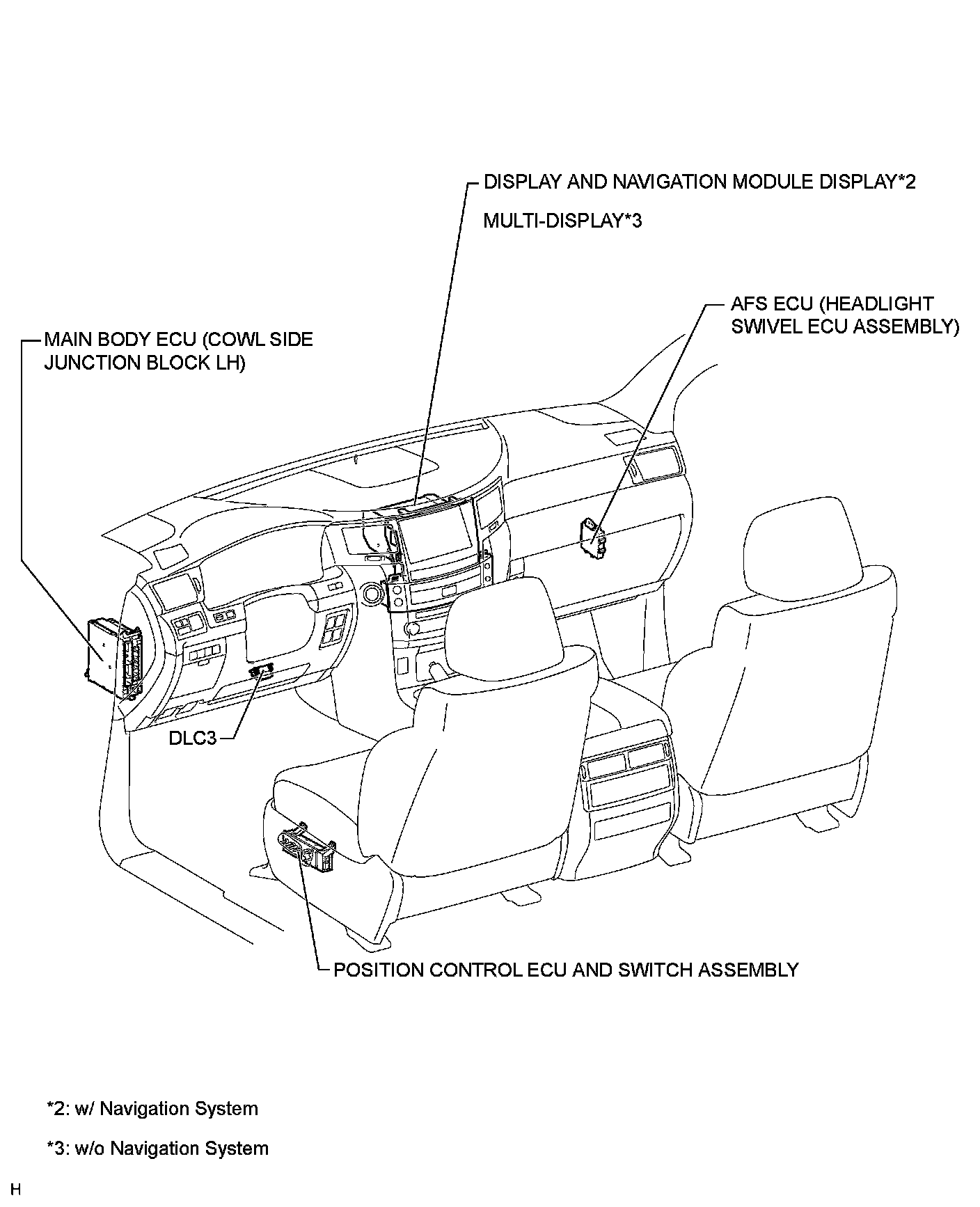 DISPLAY AND NAVIGATION MODULE DISPLAY*2

MULTI-DISPLAY*3

AFS ECU (HEADLIGHT SWIVEL ECU ASSEMBLY)

MAIN BODY ECU (COWL SIDE JUNCTION BLOCK LH)

DLC3

POSITION CONTROL ECU AND SWITCH ASSEMBLY

*2: w/ Navigation System

*3: w/o Navigation System

H