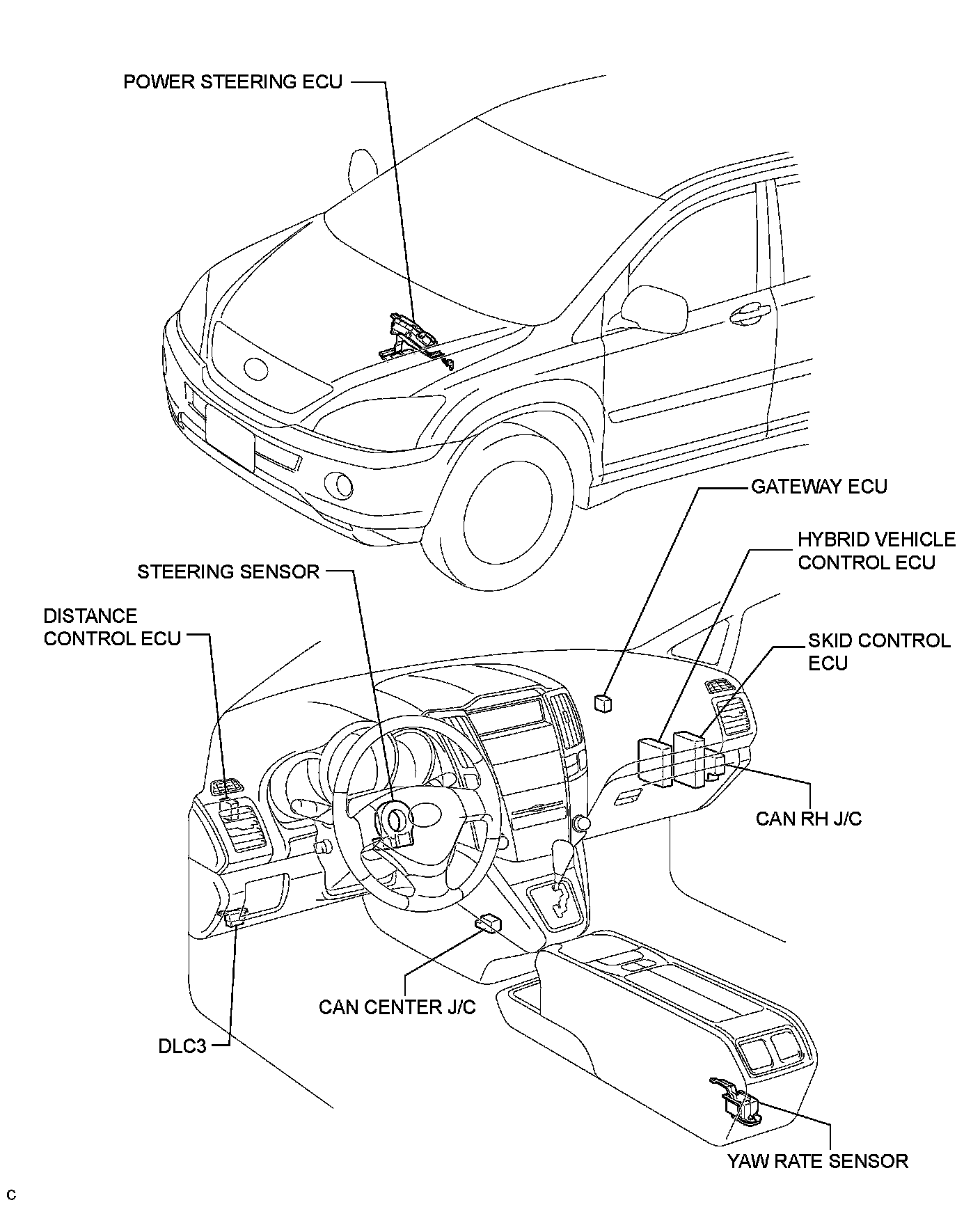 POWER STEERING ECU

GATEWAY ECU

HYBRID VEHICLE CONTROL ECU

STEERING SENSOR

DISTANCE CONTROL ECU

SKID CONTROL ECU

CAN RH J/C

CAN CENTER J/C

DLC3

YAW RATE SENSOR

C