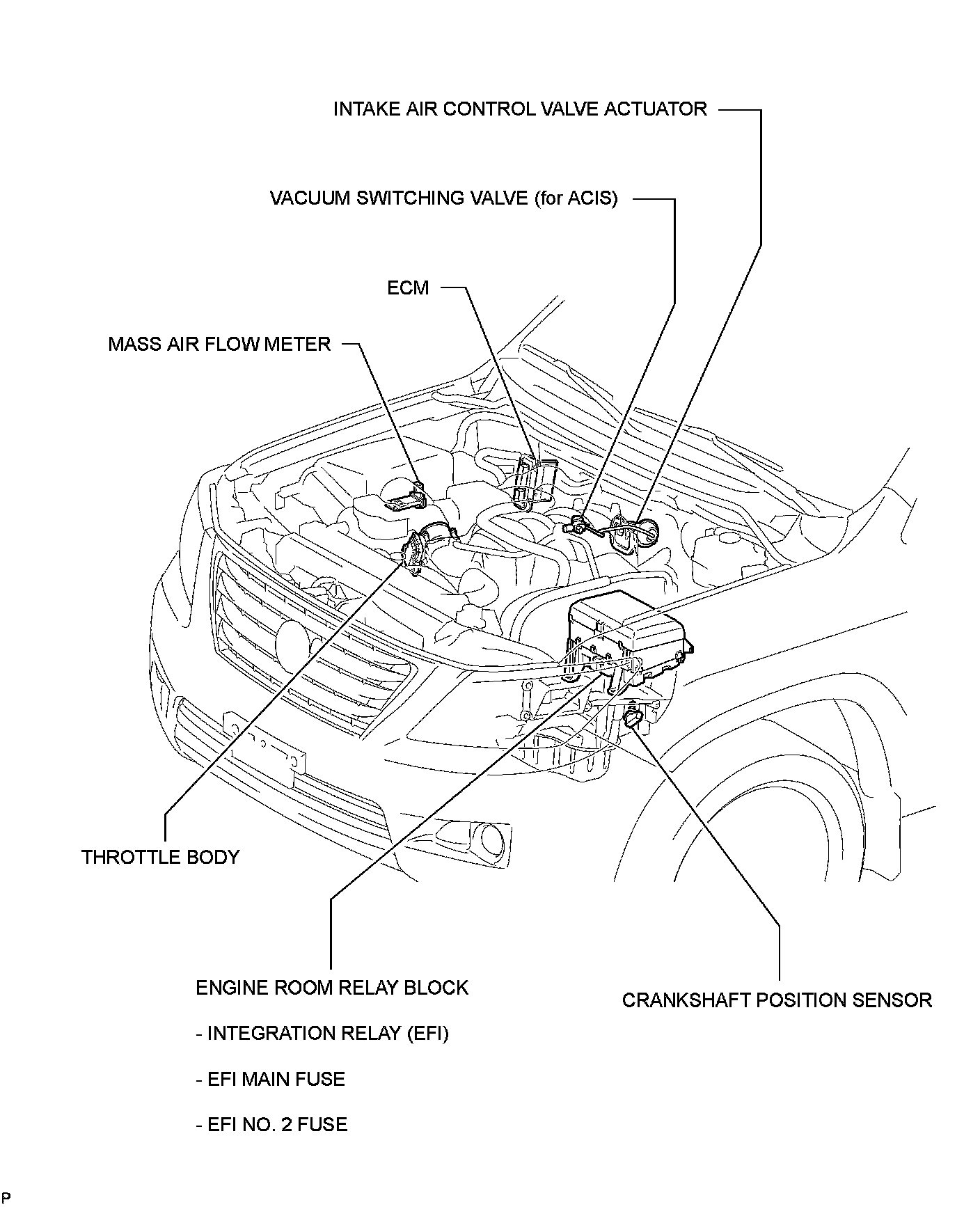 INTAKE AIR CONTROL VALVE ACTUATOR

VACUUM SWITCHING VALVE (for ACIS)

ECM

MASS AIR FLOW METER

THROTTLE BODY

ENGINE ROOM RELAY BLOCK

- INTEGRATION RELAY (EFI)

- EFI MAIN FUSE

- EFI NO. 2 FUSE

CRANKSHAFT POSITION SENSOR

P