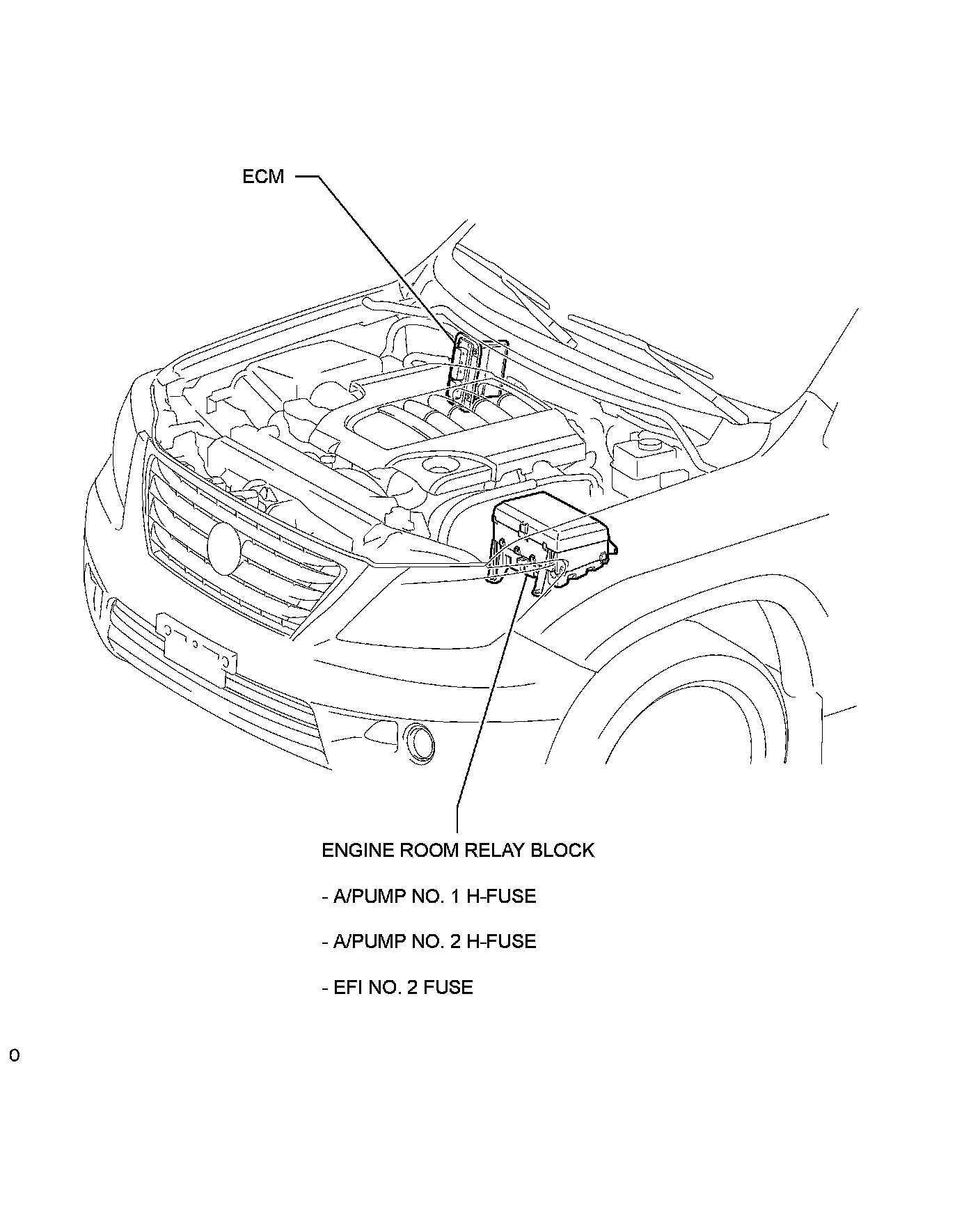 ECM

ENGINE ROOM RELAY BLOCK

- A/PUMP NO. 1 H-FUSE

- A/PUMP NO. 2 H-FUSE

- EFI NO. 2 FUSE

o