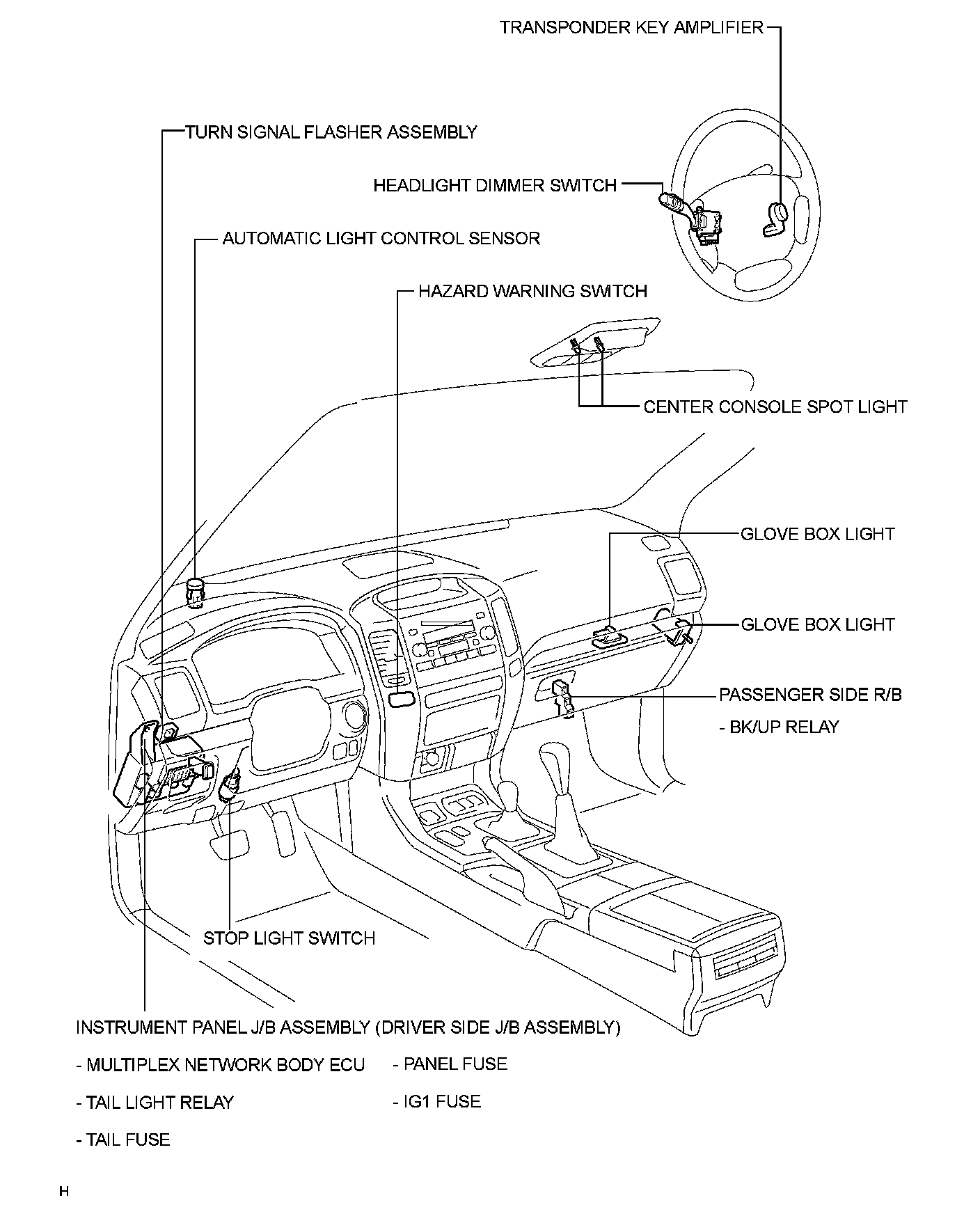 TRANSPONDER KEY AMPLIFIER

TURN SIGNAL FLASHER ASSEMBLY

HEADLIGHT DIMMER SWITCH

AUTOMATIC LIGHT CONTROL SENSOR

HAZARD WARNING SWITCH

CENTER CONSOLE SPOT LIGHT

GLOVE BOX LIGHT

GLOVE BOX LIGHT

PASSENGER SIDE R/B

- BK/UP RELAY

STOP LIGHT SWITCH

INSTRUMENT PANEL J/B ASSEMBLY (DRIVER SIDE J/B ASSEMBLY)

- MULTIPLEX NETWORK BODY ECU

- TAIL LIGHT RELAY

- TAIL FUSE

- PANEL FUSE

- IG1 FUSE

H