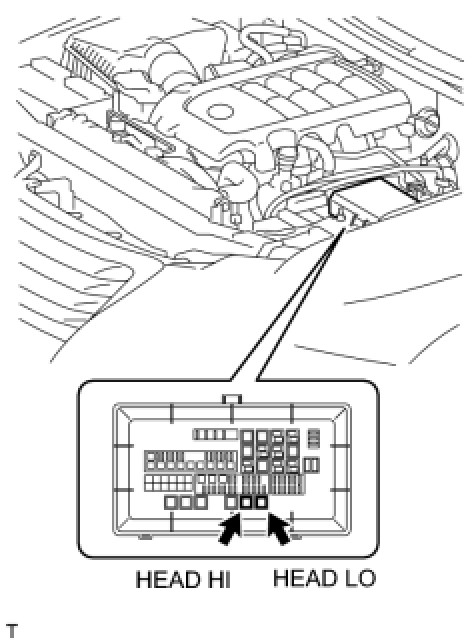 HEAD HI HEAD LO

T