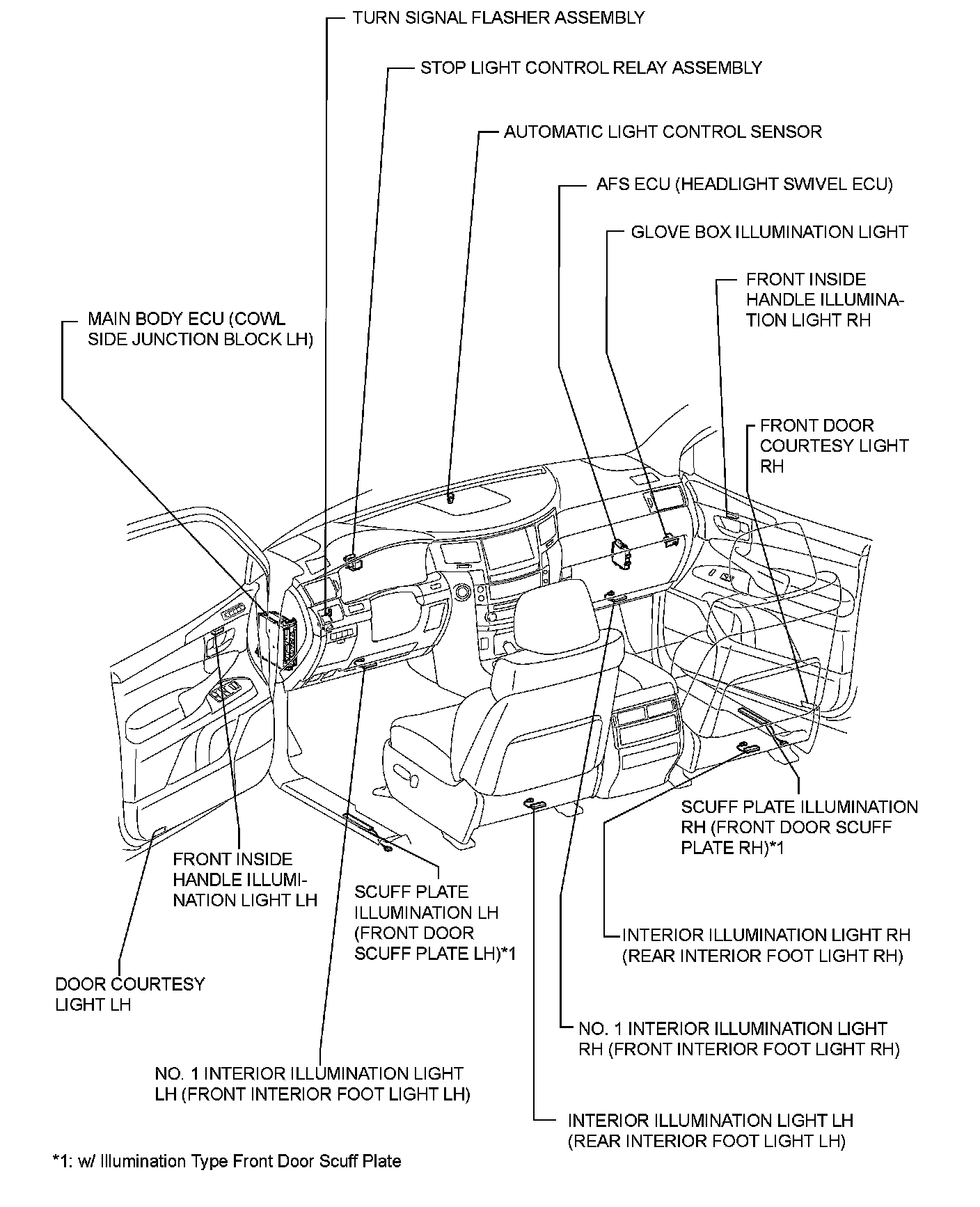 TURN SIGNAL FLASHER ASSEMBLY

STOP LIGHT CONTROL RELAY ASSEMBLY

AUTOMATIC LIGHT CONTROL SENSOR

AFS ECU (HEADLIGHT SWIVEL ECU)

GLOVE BOX ILLUMINATION LIGHT

FRONT INSIDE HANDLE ILLUMINATION LIGHT RH

MAIN BODY ECU (COWL SIDE JUNCTION BLOCK LH)

FRONT DOOR COURTESY LIGHT RH

SCUFF PLATE ILLUMINATION RH (FRONT DOOR SCUFF PLATE RH)*1

FRONT INSIDE HANDLE ILLUMINATION LIGHT LH

SCUFF PLATE ILLUMINATION LH (FRONT DOOR SCUFF PLATE LH)*1

INTERIOR ILLUMINATION LIGHT RH (REAR INTERIOR FOOT LIGHT RH)

DOOR COURTESY LIGHT LH

NO. 1 INTERIOR ILLUMINATION LIGHT RH (FRONT INTERIOR FOOT LIGHT RH)

NO. 1 INTERIOR ILLUMINATION LIGHT LH (FRONT INTERIOR FOOT LIGHT LH)

INTERIOR ILLUMINATION LIGHT LH (REAR INTERIOR FOOT LIGHT LH)

*1: w/ Illumination Type Front Door Scuff Plate