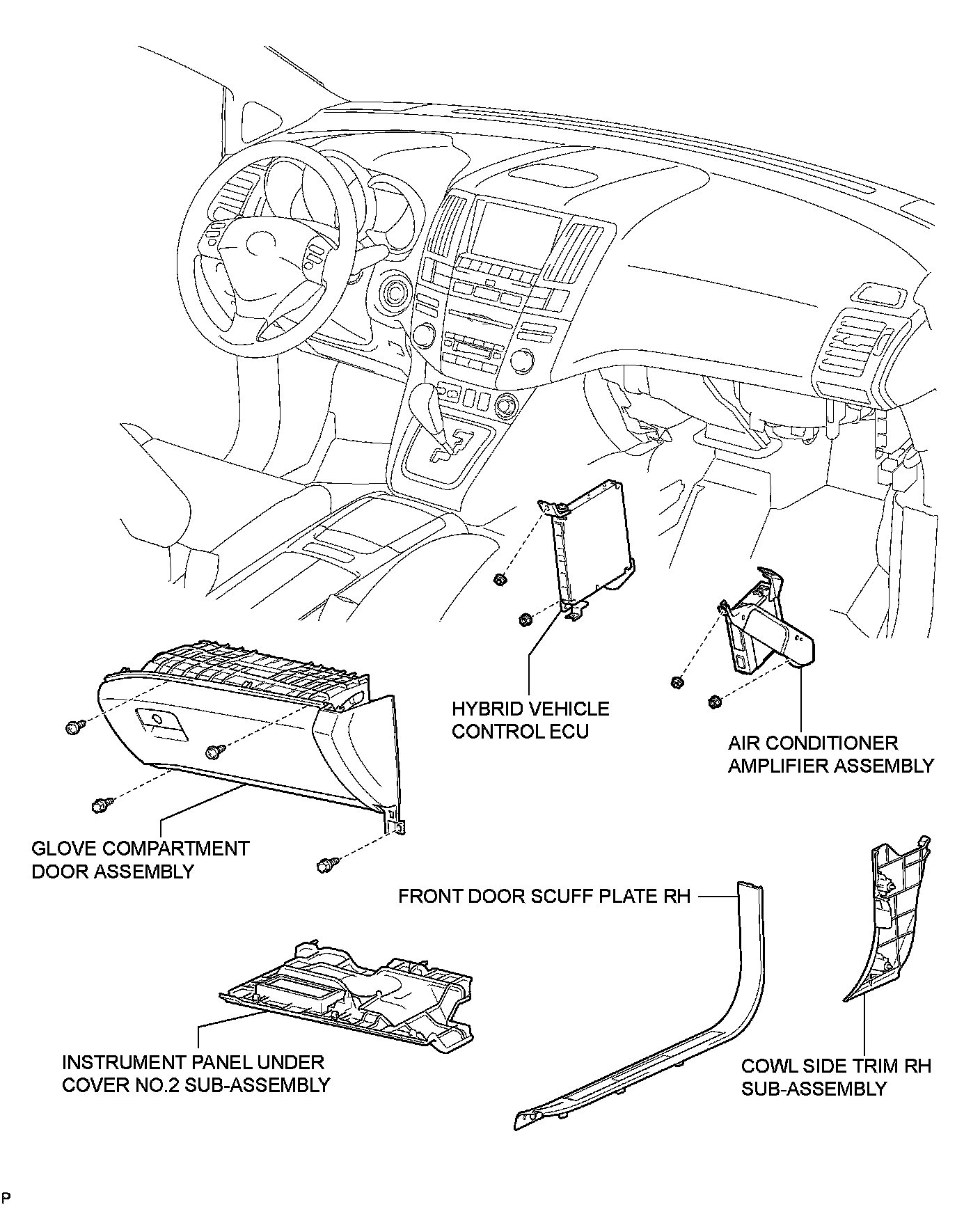 HYBRID VEHICLE CONTROL ECU

AIR CONDITIONER AMPLIFIER ASSEMBLY

GLOVE COMPARTMENT DOOR ASSEMBLY

FRONT DOOR SCUFF PLATE RH

INSTRUMENT PANEL UNDER COVER NO.2 SUB-ASSEMBLY

COWL SIDE TRIM RH SUB-ASSEMBLY

P