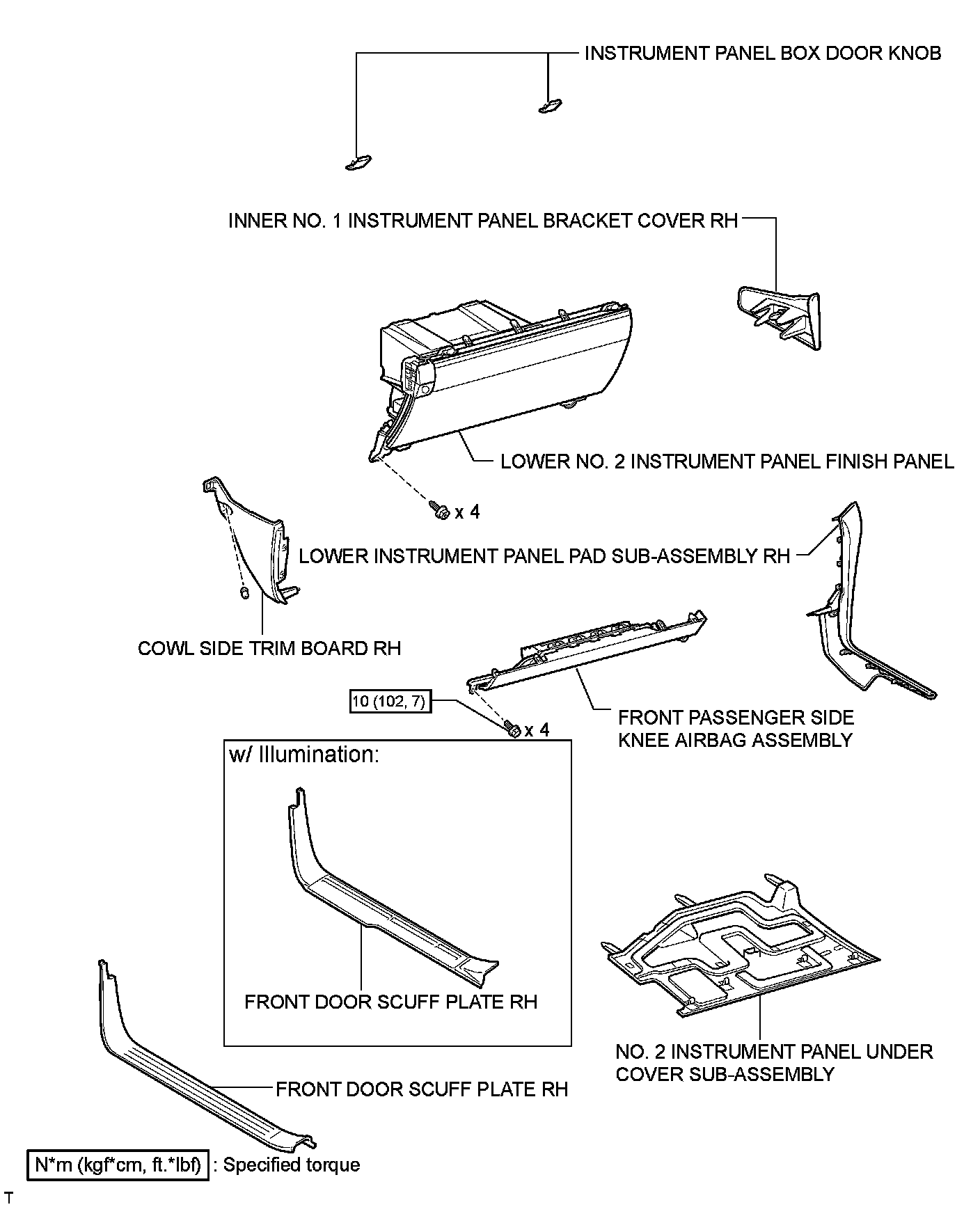 INSTRUMENT PANEL BOX DOOR KNOB

INNER NO. 1 INSTRUMENT PANEL BRACKET COVER RH

LOWER NO. 2 INSTRUMENT PANEL FINISH PANEL

x 4

LOWER INSTRUMENT PANEL PAD SUB-ASSEMBLY RH

COWL SIDE TRIM BOARD RH

10 (102, 7)

x 4

FRONT PASSENGER SIDE KNEE AIRBAG ASSEMBLY

w/ Illumination:

FRONT DOOR SCUFF PLATE RH

NO. 2 INSTRUMENT PANEL UNDER COVER SUB-ASSEMBLY

FRONT DOOR SCUFF PLATE RH

N*m (kgf*cm, ft.*lbf) : Specified torque

T