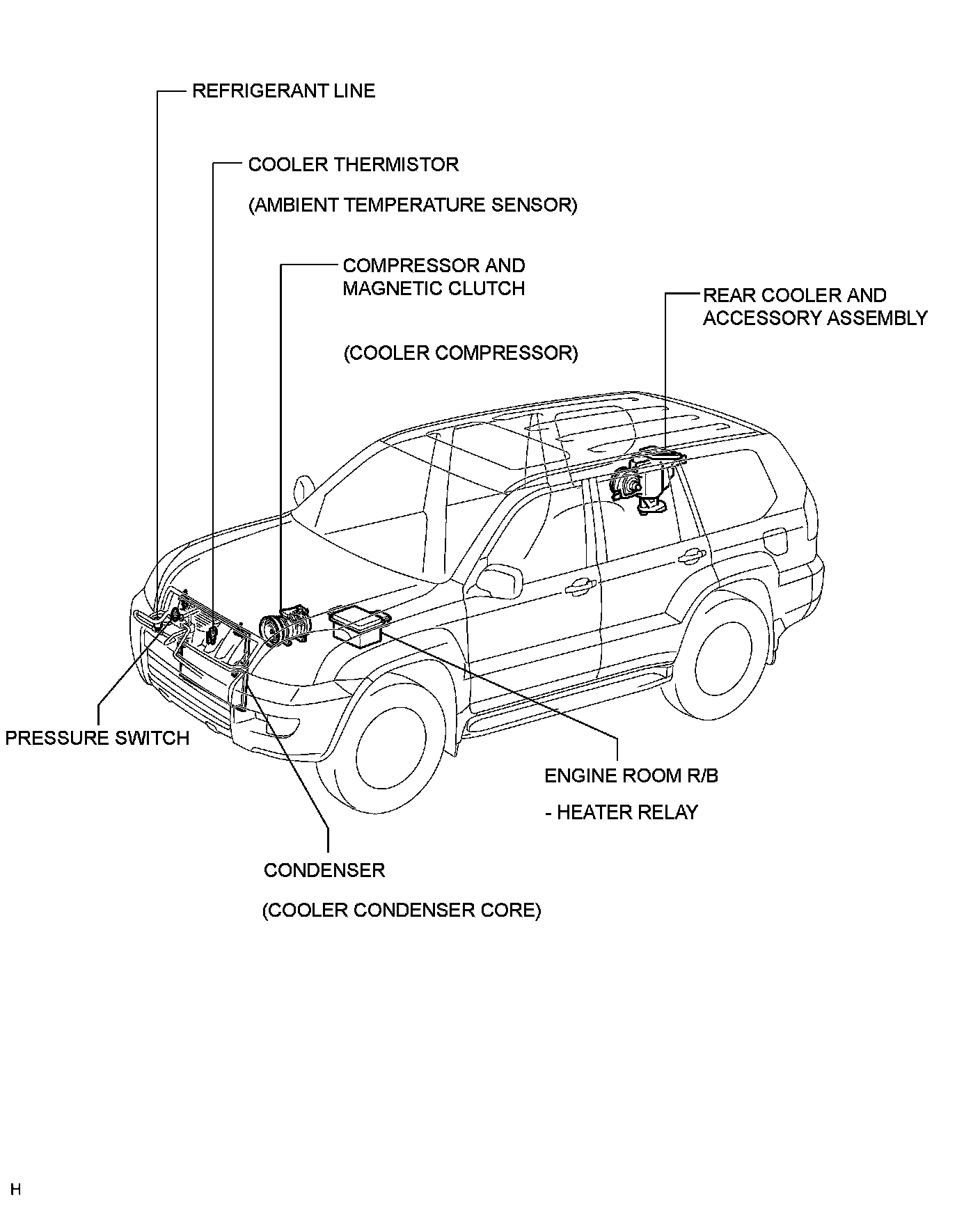 REFRIGERANT LINE

COOLER THERMISTOR

(AMBIENT TEMPERATURE SENSOR)

COMPRESSOR AND MAGNETIC CLUTCH

(COOLER COMPRESSOR)

REAR COOLER AND ACCESSORY ASSEMBLY

PRESSURE SWITCH

ENGINE ROOM R/B

- HEATER RELAY

CONDENSER

(COOLER CONDENSER CORE)

H