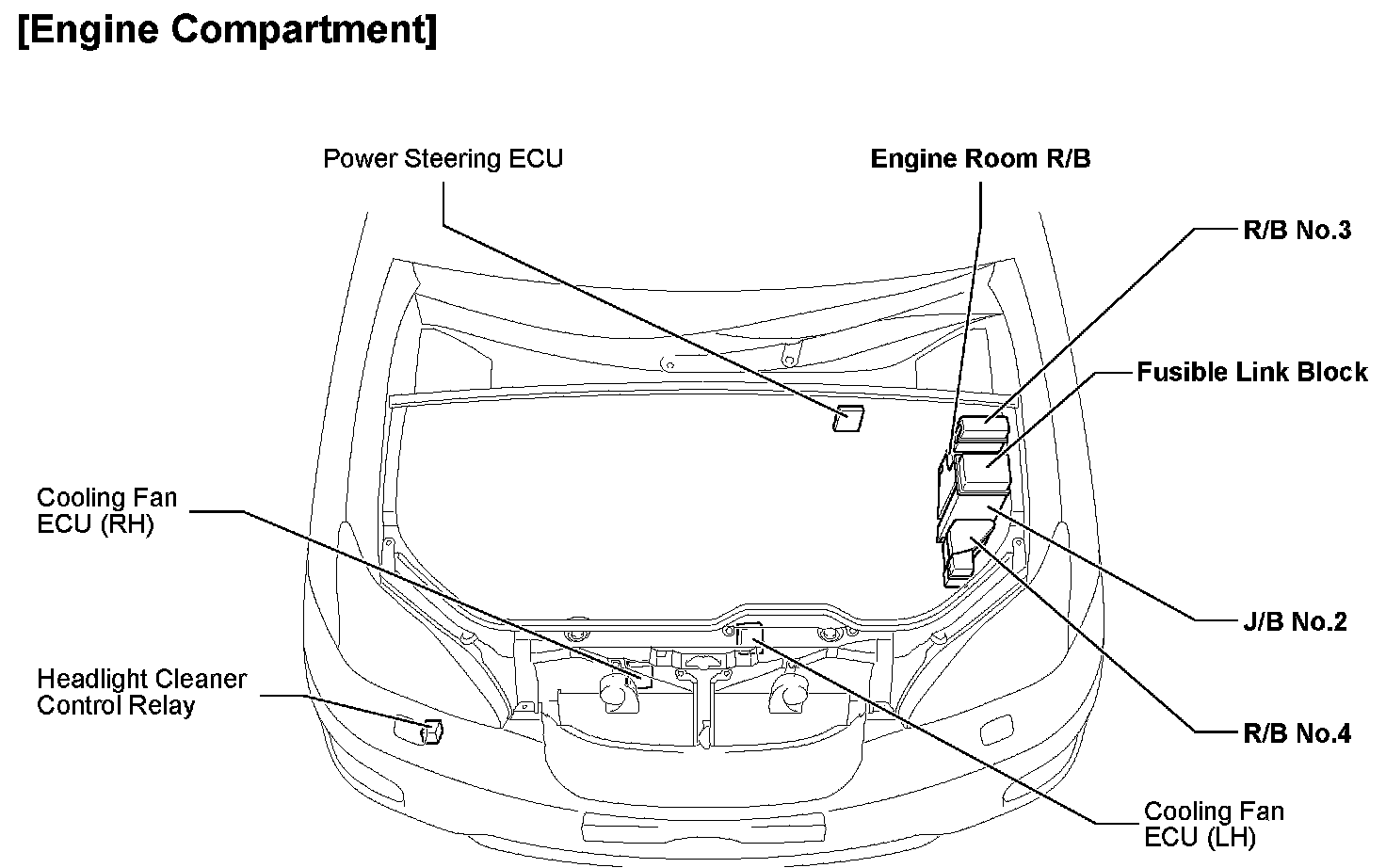 [Engine Compartment]

Power Steering ECU

Engine Room R/B

R/B No.3

Fusible Link Block

Cooling Fan ECU (RH)

J/B No.2

Headlight Cleaner Control Relay

R/B No.4

Cooling Fan ECU (LH)