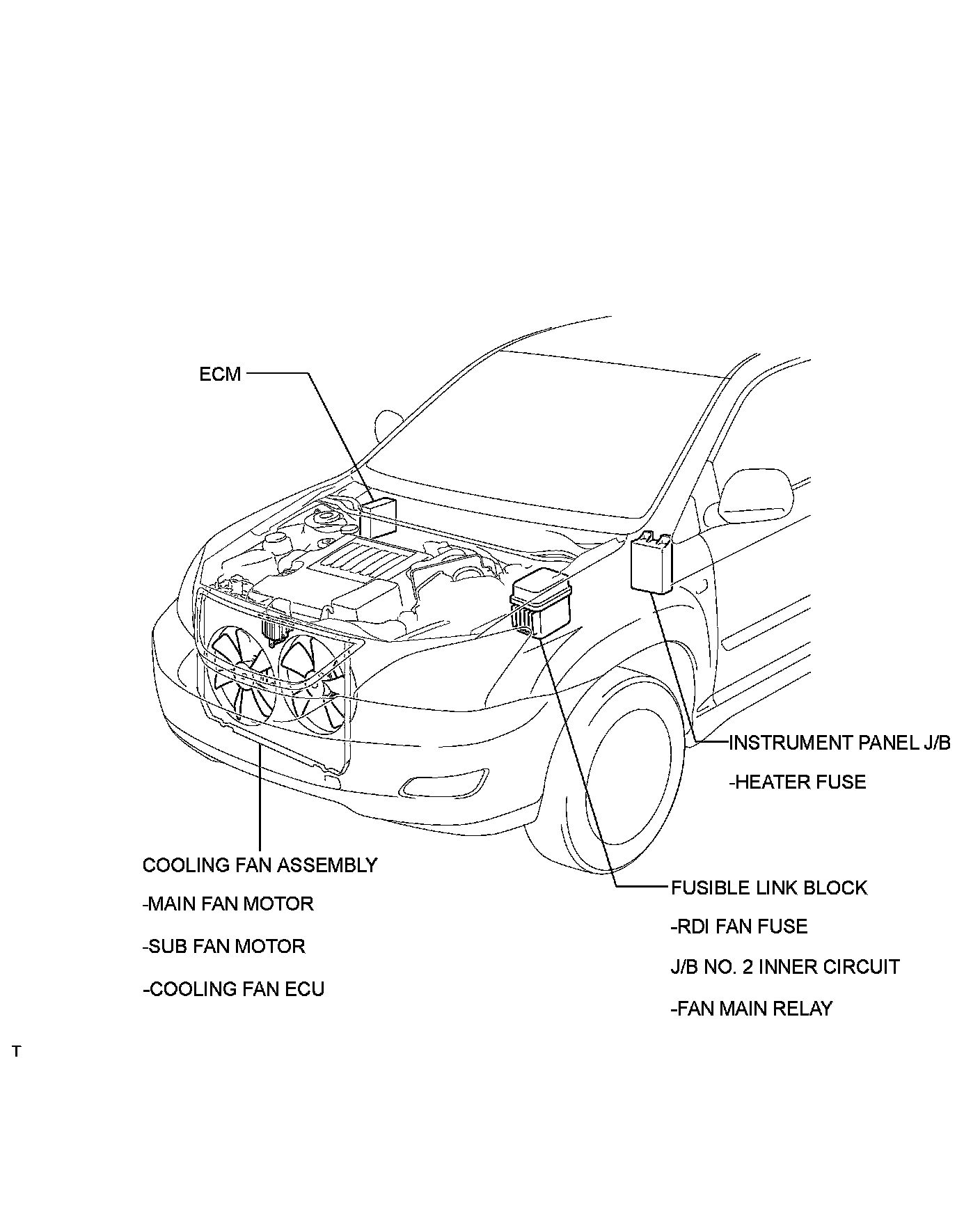 ECM

INSTRUMENT PANEL J/B

-HEATER FUSE

COOLING FAN ASSEMBLY

-MAIN FAN MOTOR

-SUB FAN MOTOR

-COOLING FAN ECU

FUSIBLE LINK BLOCK

-RDI FAN FUSE

J/B NO. 2 INNER CIRCUIT

-FAN MAIN RELAY

T