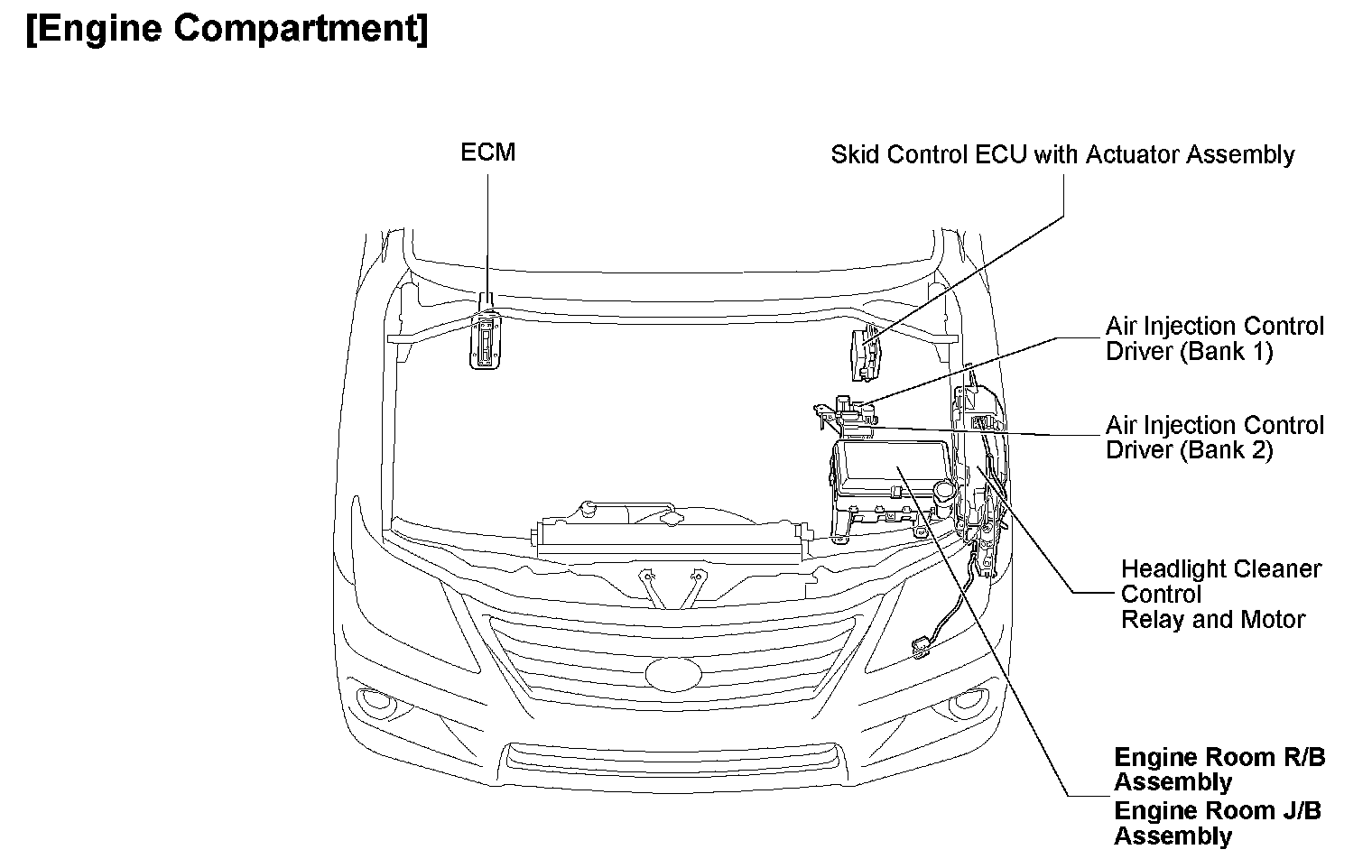 [Engine Compartment]

ECM

Skid Control ECU with Actuator Assembly

Air Injection Control Driver (Bank 1)

Air Injection Control Driver (Bank 2)

Headlight Cleaner Control Relay and Motor

Engine Room R/B Assembly
Engine Room J/B Assembly