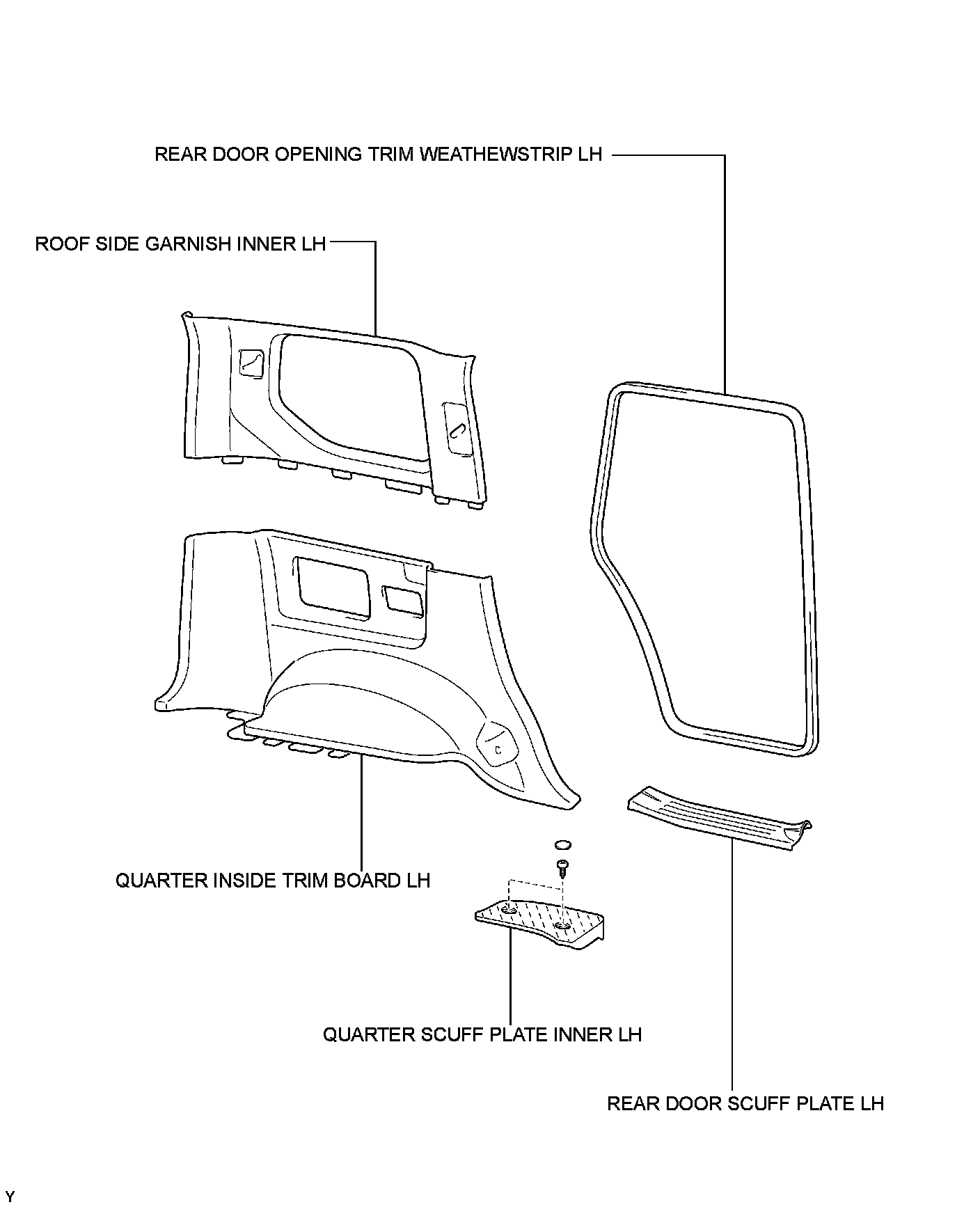 REAR DOOR OPENING TRIM WEATHEWSTRIP LH

ROOF SIDE GARNISH INNER LH

C

QUARTER INSIDE TRIM BOARD LH

QUARTER SCUFF PLATE INNER LH

REAR DOOR SCUFF PLATE LH

Y