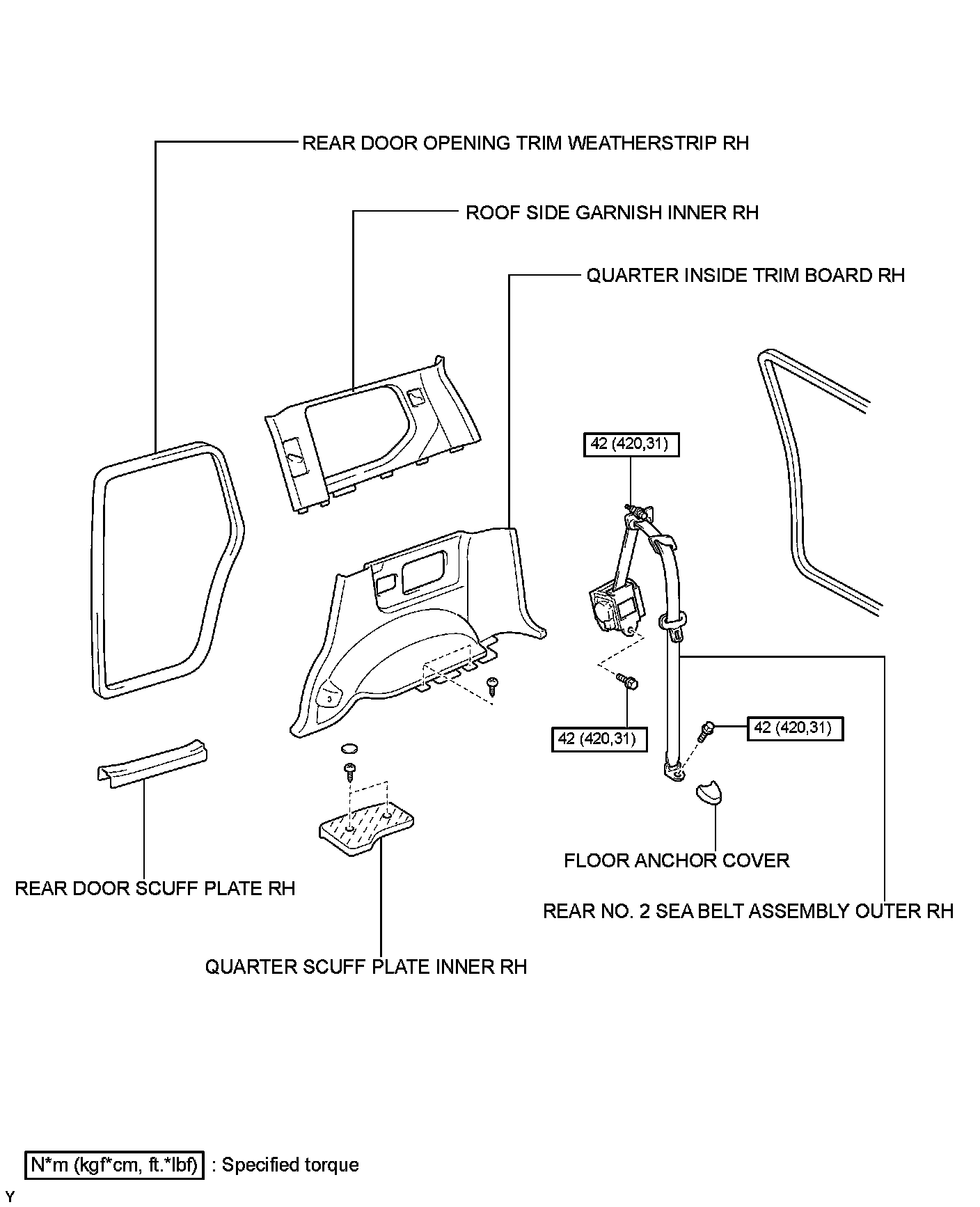 REAR DOOR OPENING TRIM WEATHERSTRIP RH

ROOF SIDE GARNISH INNER RH

QUARTER INSIDE TRIM BOARD RH

42 (420,31)

42 (420,31)

42 (420,31)

FLOOR ANCHOR COVER

REAR DOOR SCUFF PLATE RH

REAR NO. 2 SEA BELT ASSEMBLY OUTER RH

QUARTER SCUFF PLATE INNER RH

N*m (kgf*cm, ft.*lbf) : Specified torque

Y