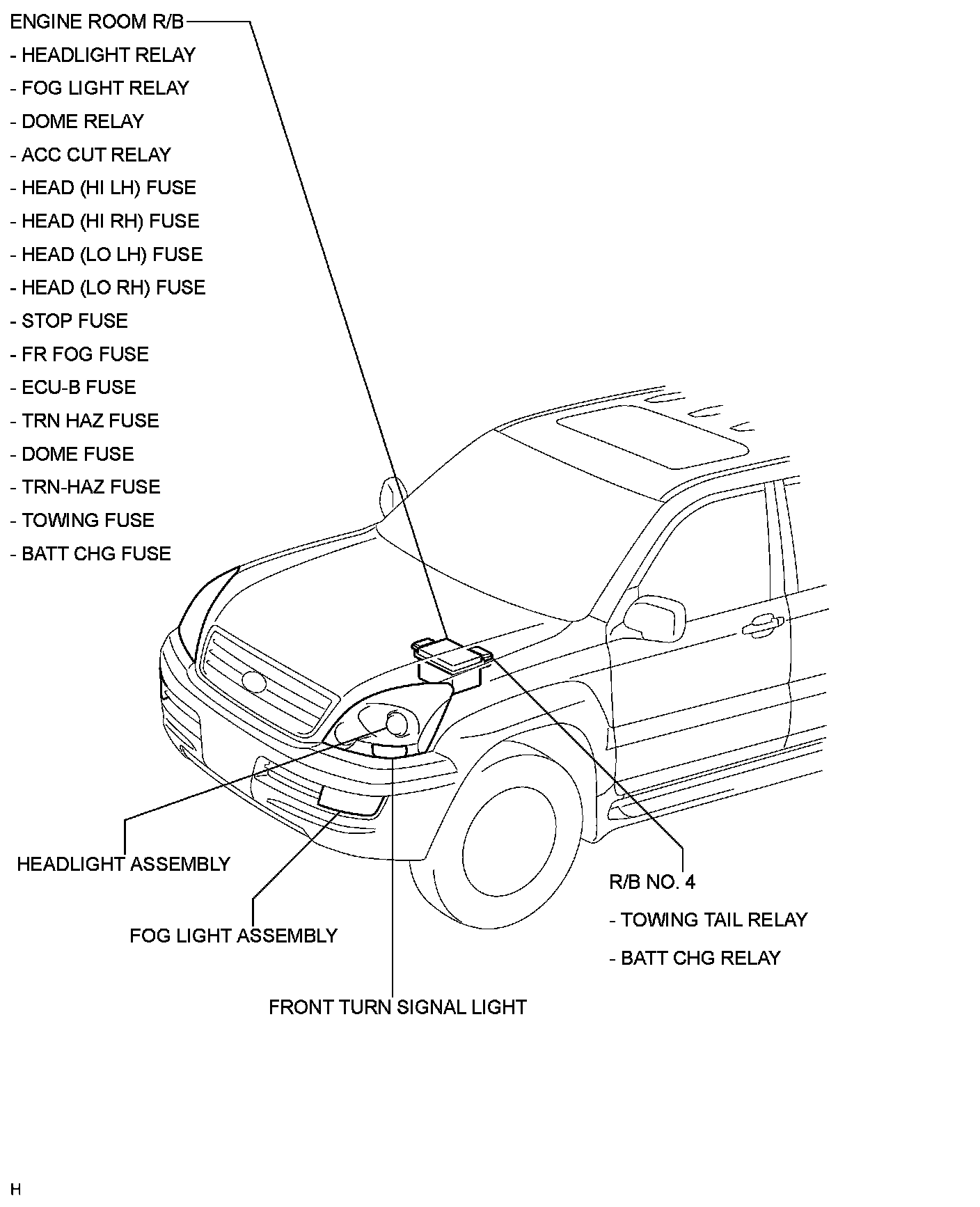 ENGINE ROOM R/B
- HEADLIGHT RELAY
- FOG LIGHT RELAY
- DOME RELAY
- ACC CUT RELAY
- HEAD (HI LH) FUSE
- HEAD (HI RH) FUSE
- HEAD (LO LH) FUSE
- HEAD (LO RH) FUSE
- STOP FUSE
- FR FOG FUSE
- ECU-B FUSE
- TRN HAZ FUSE
- DOME FUSE
- TRN-HAZ FUSE
- TOWING FUSE
- BATT CHG FUSE

HEADLIGHT ASSEMBLY

FOG LIGHT ASSEMBLY

FRONT TURN SIGNAL LIGHT

R/B NO. 4
- TOWING TAIL RELAY
- BATT CHG RELAY

H